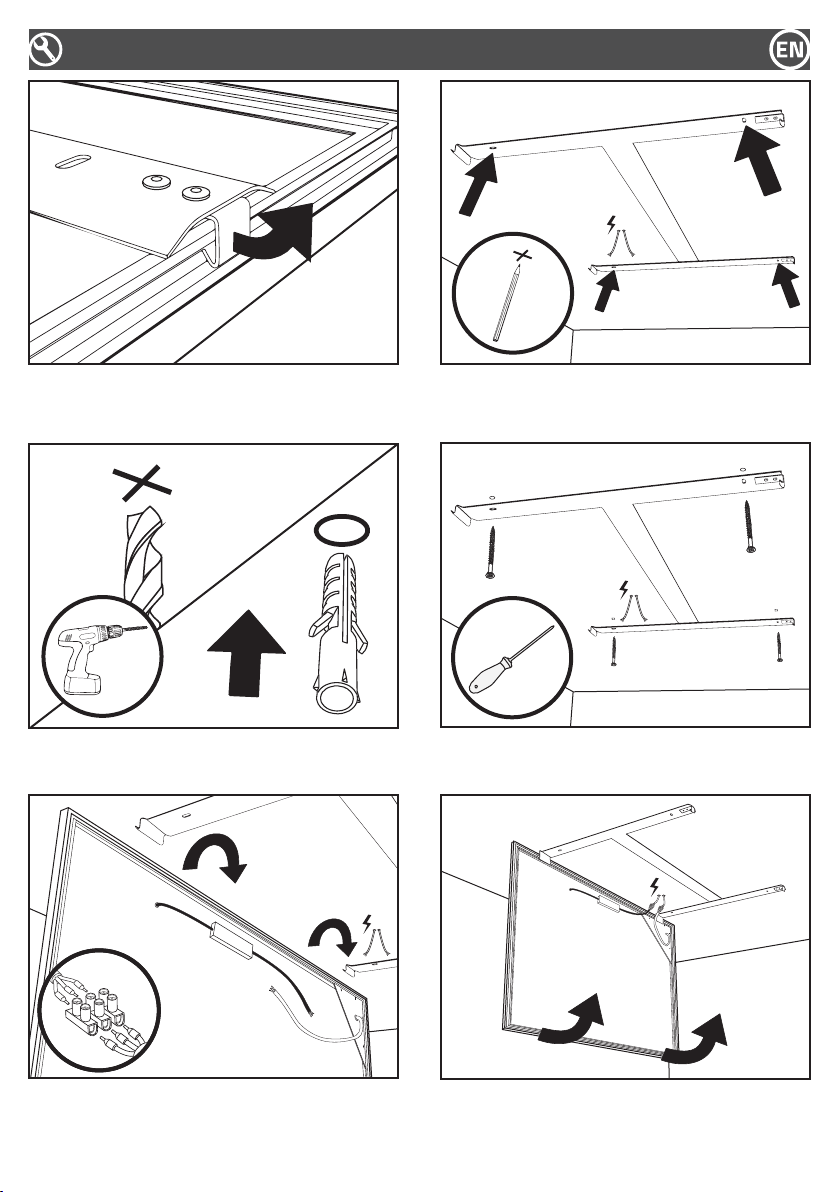 EN