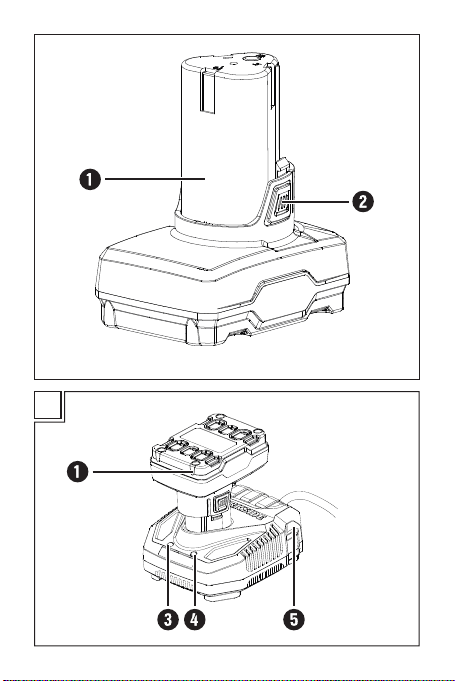 1
2
1
3
4
5