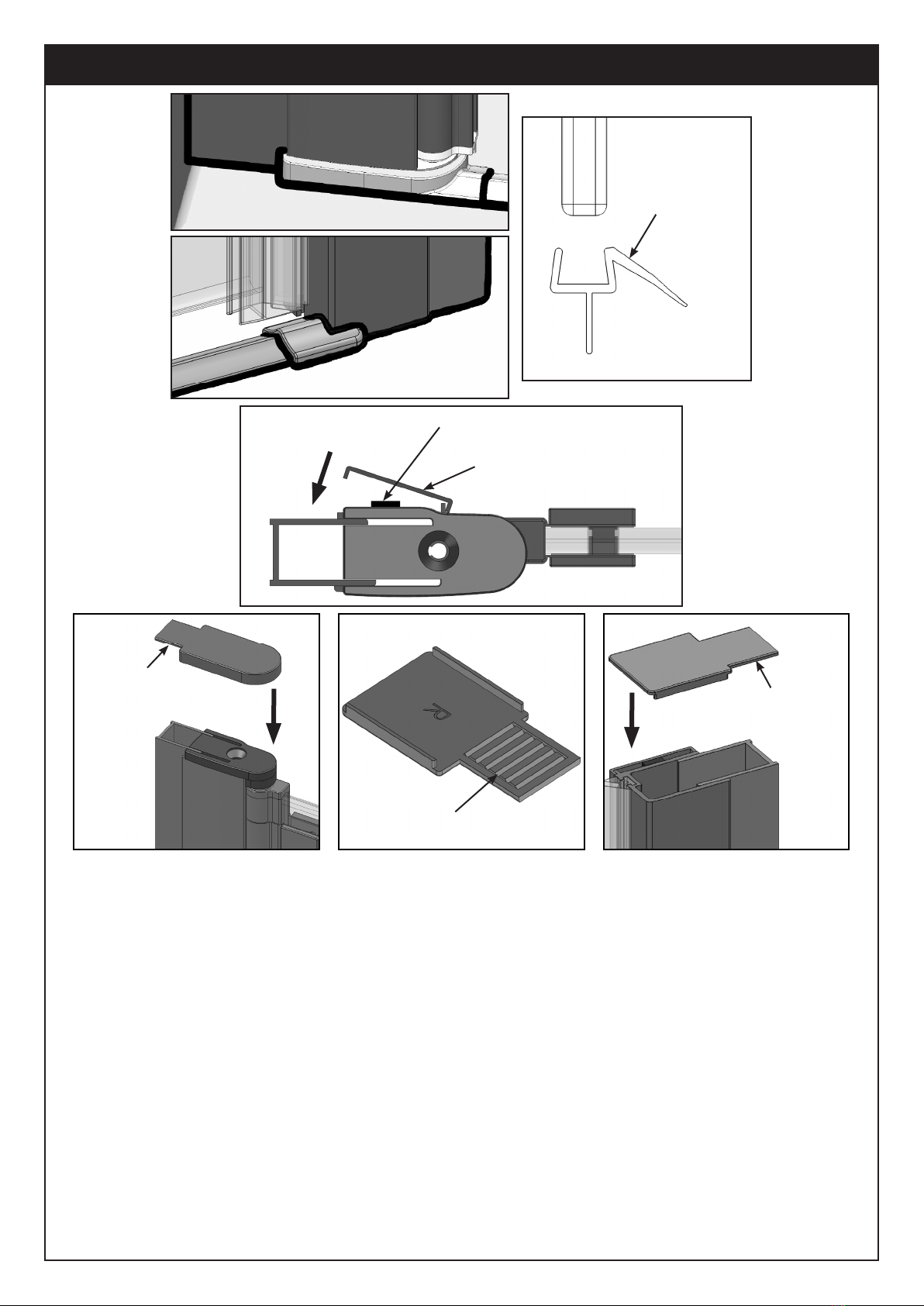 R