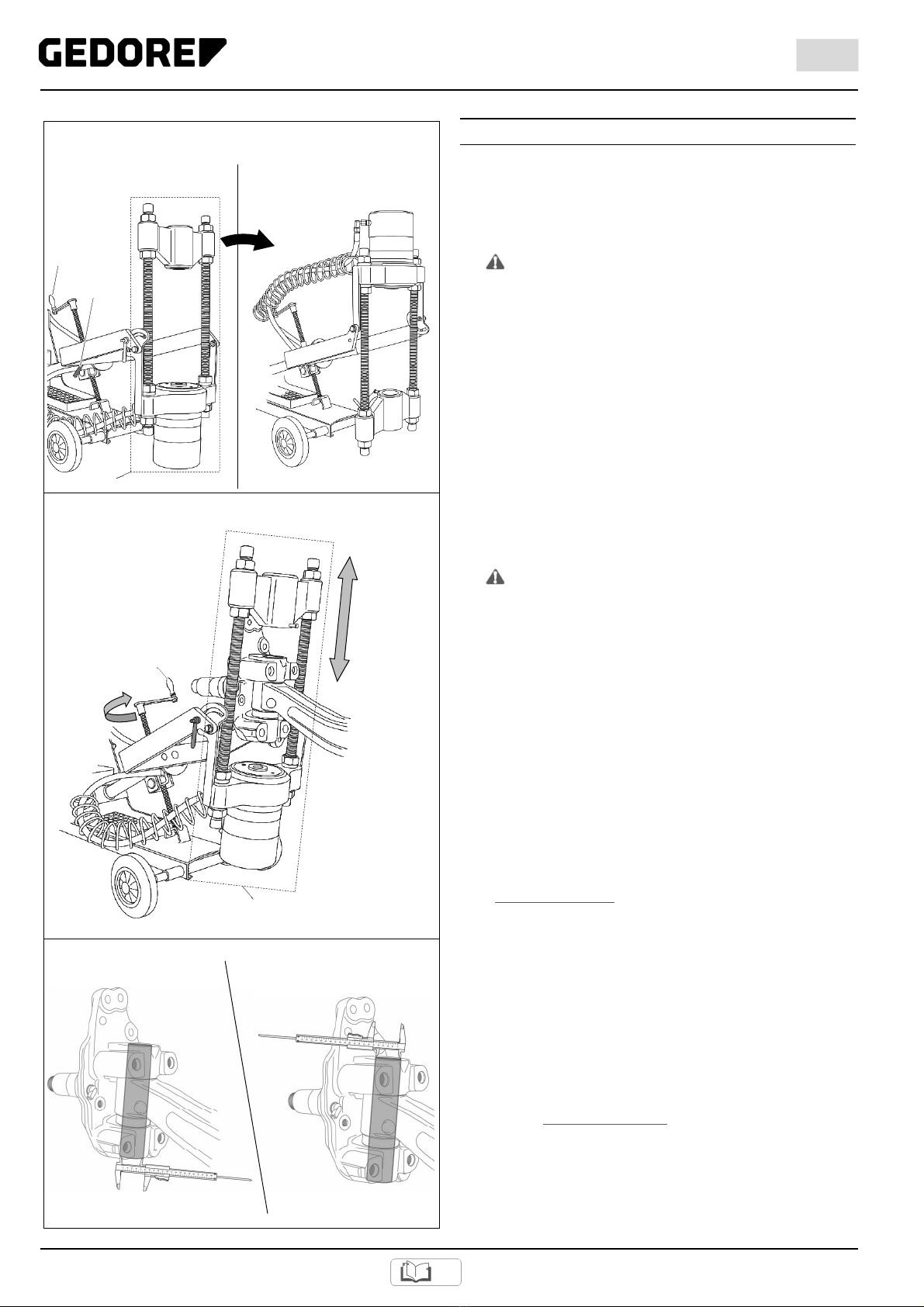 GEDORE