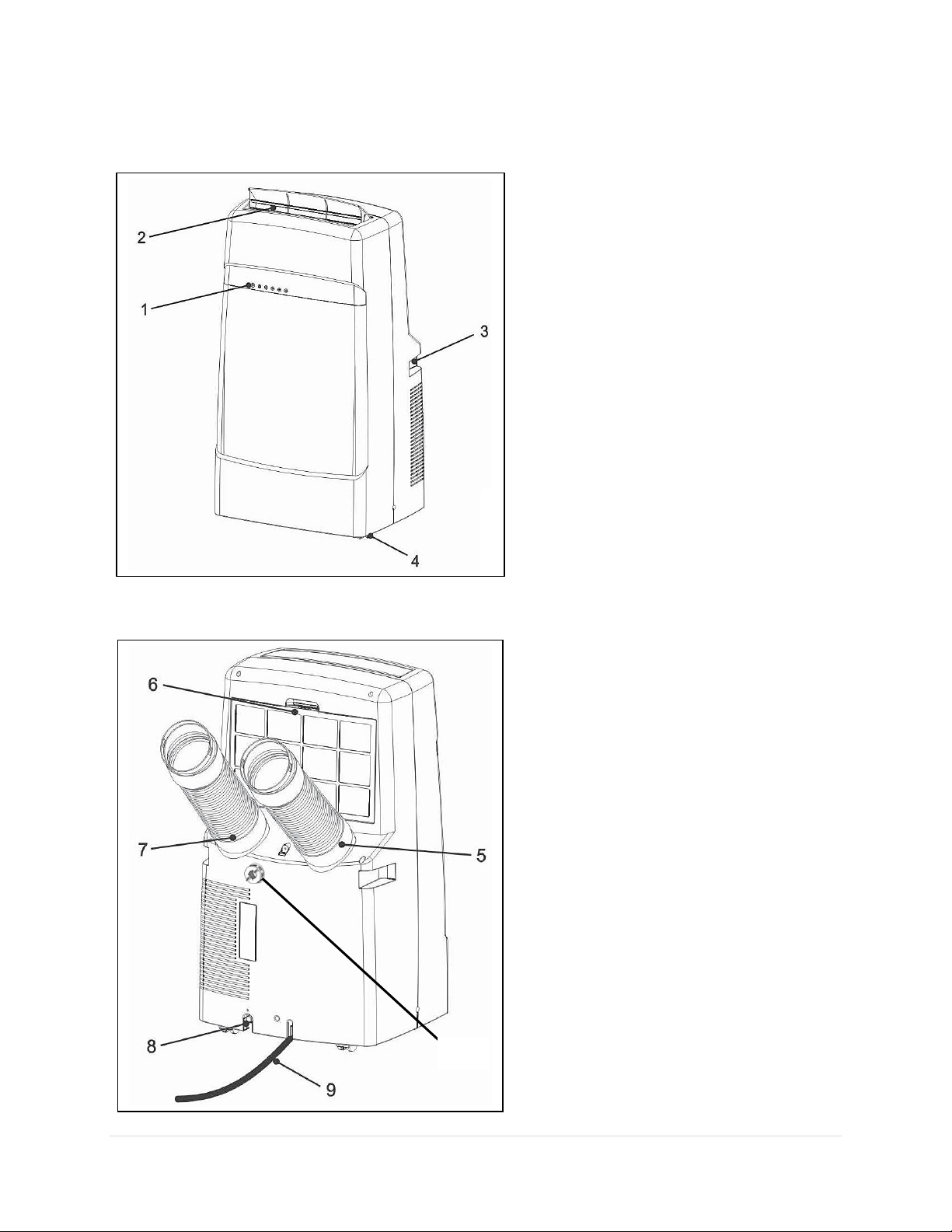 2
1
3
4

6
7
5
8
9