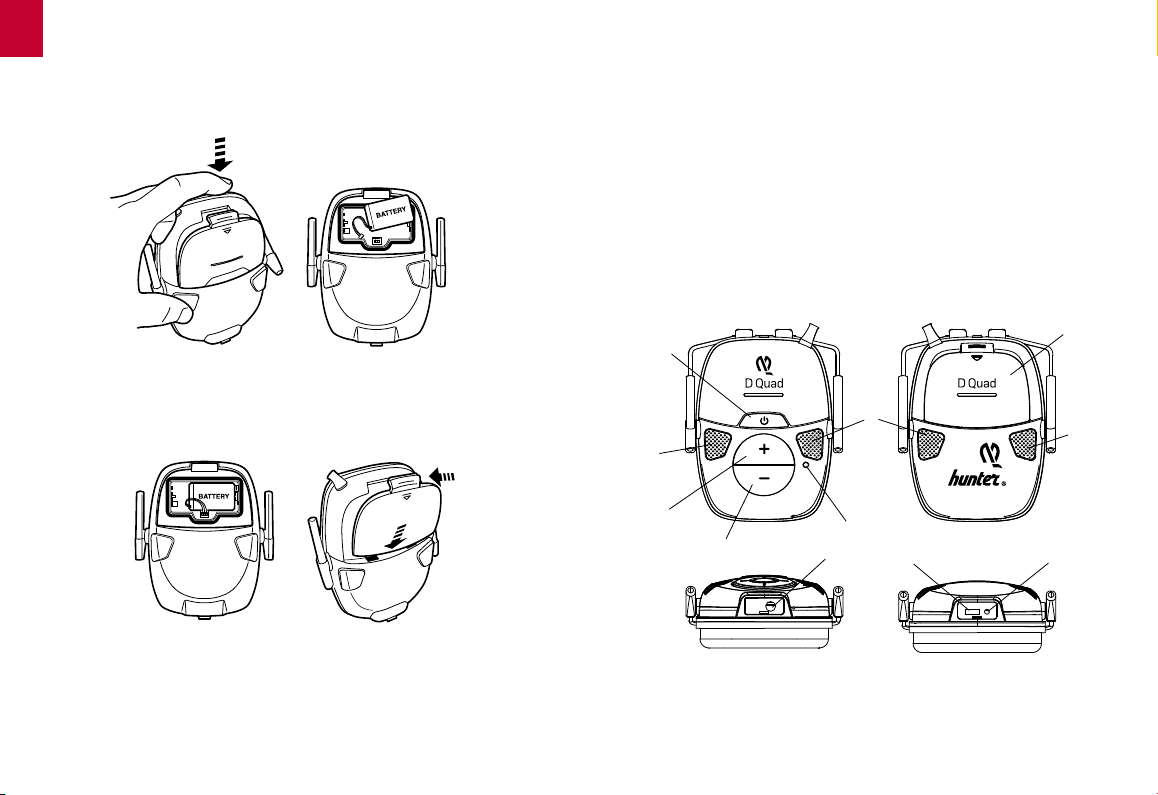 BATTERY

BATTERY

D Quad

+

−

D Quad

hunter