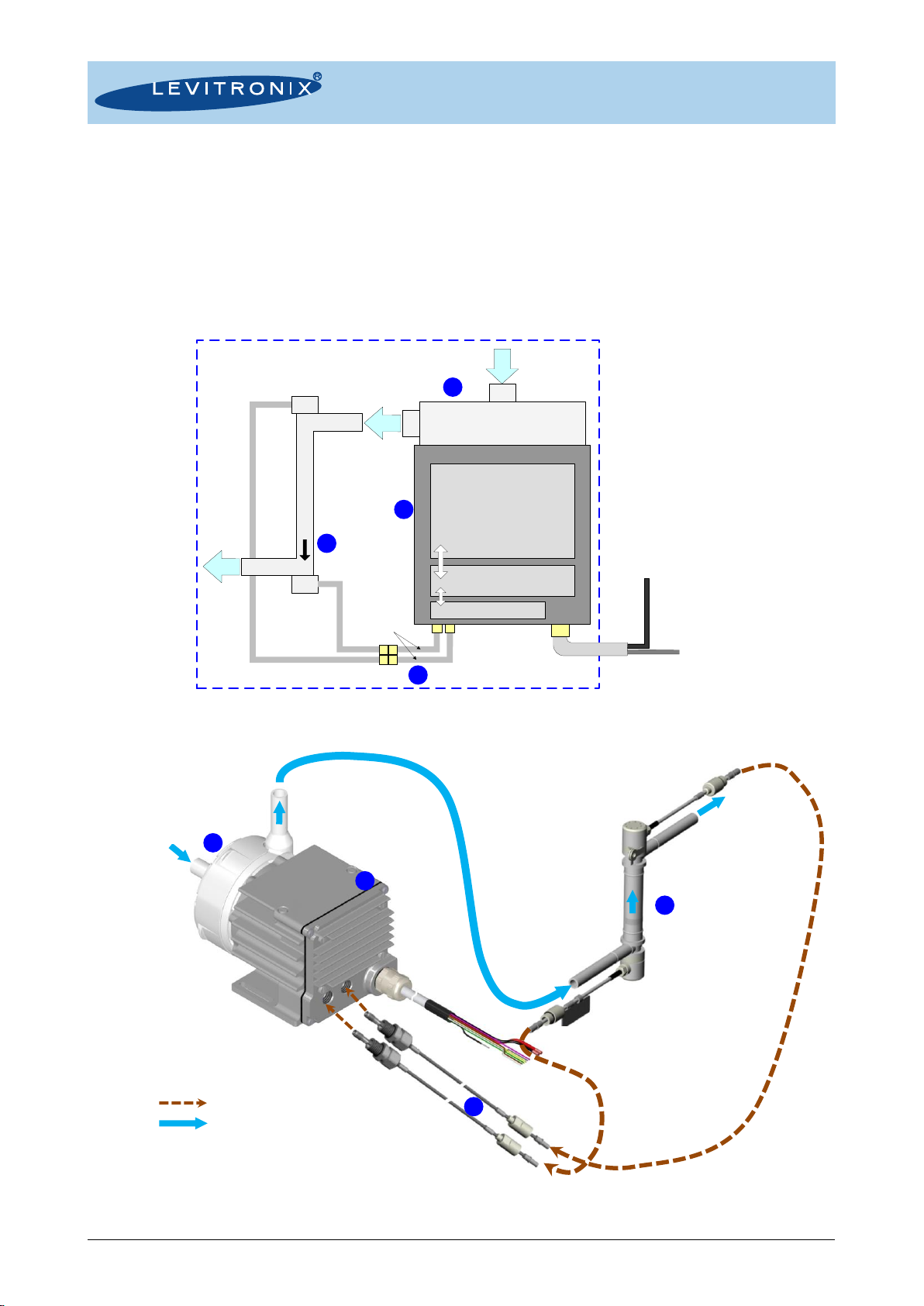 LEVITRONIX®