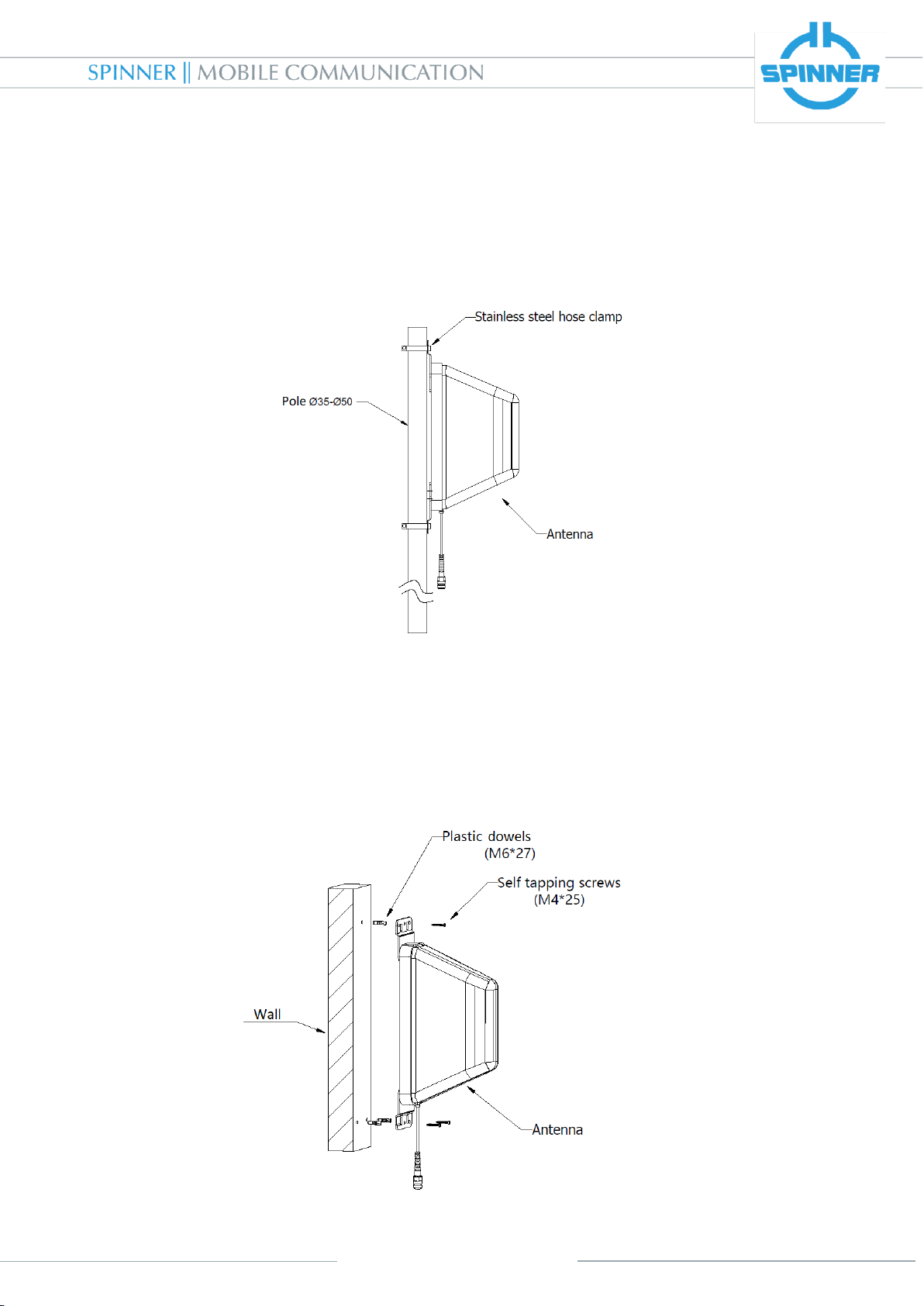 SPINNER || MOBILE COMMUNICATION

SPINNER

Stainless steel hose clamp

Pole Ø35-Ø50

Antenna

Plastic dowels (M6*27)

Self tapping screws (M4*25)

Wall

Antenna