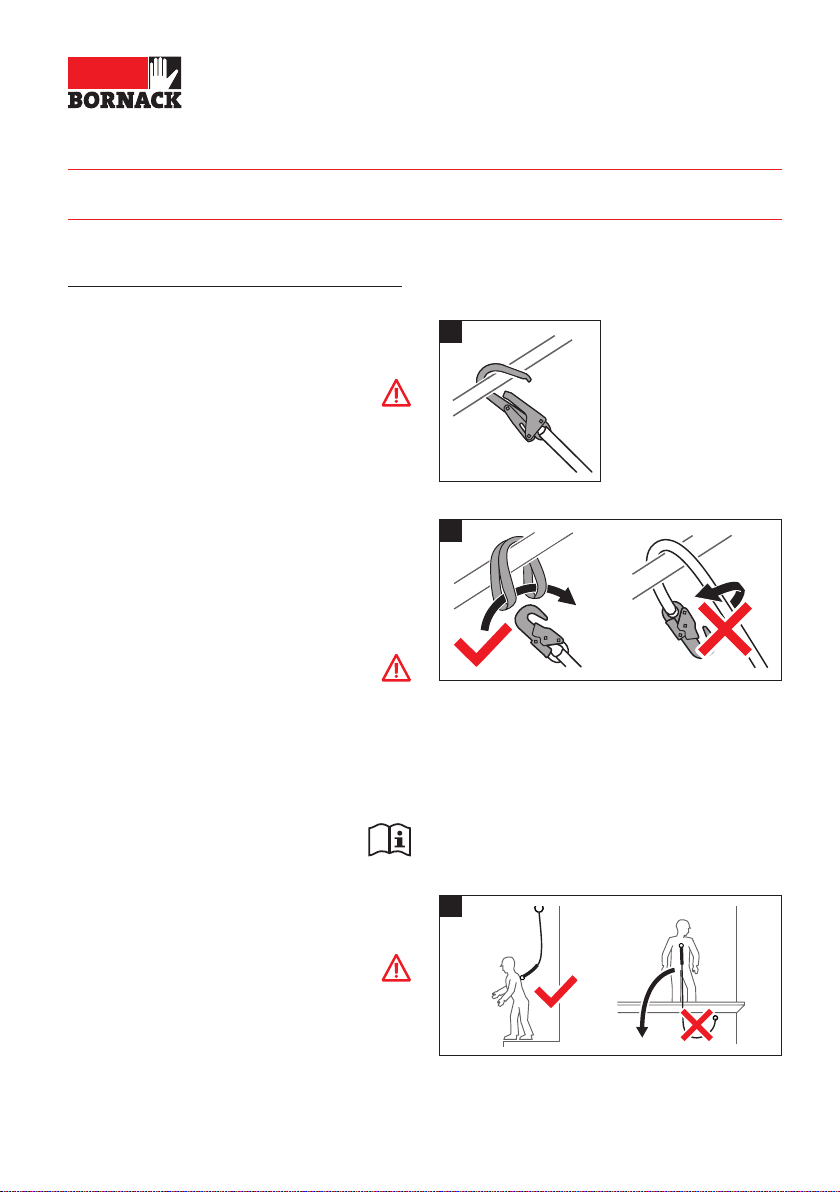 BORNACK