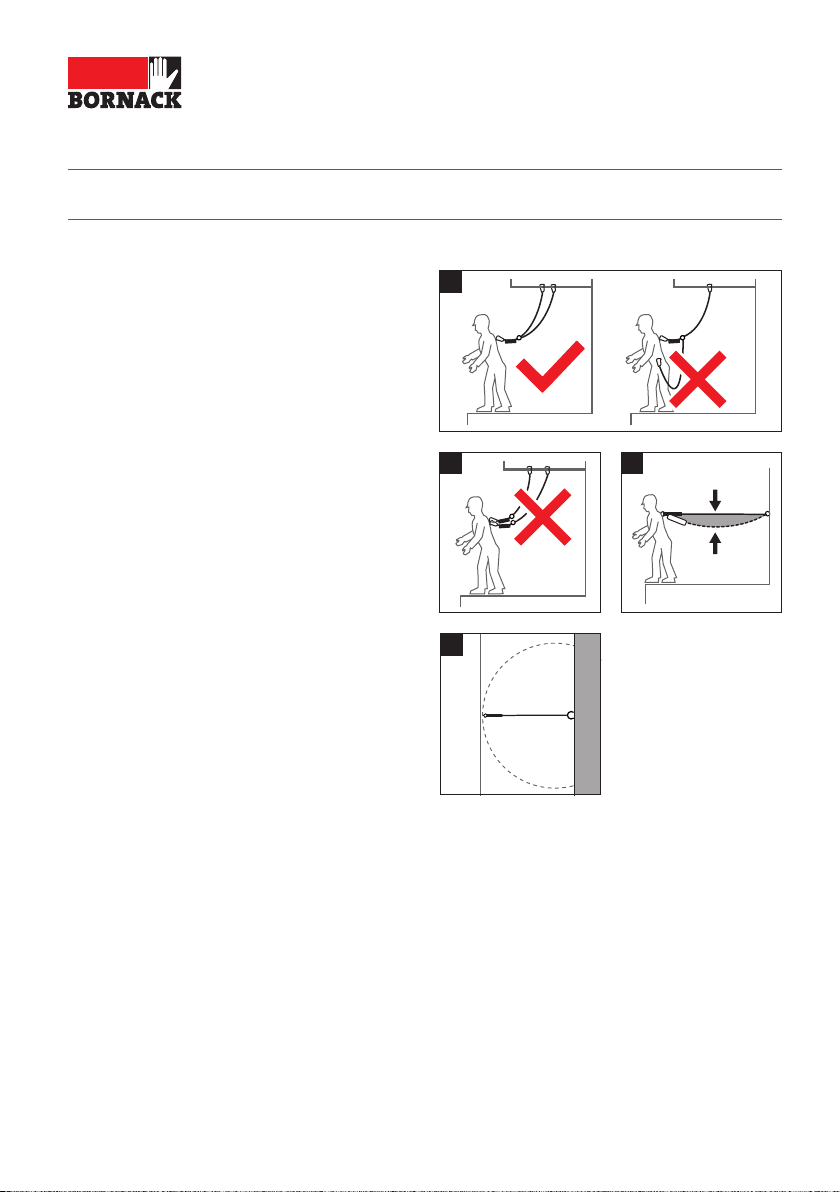 BORNACK