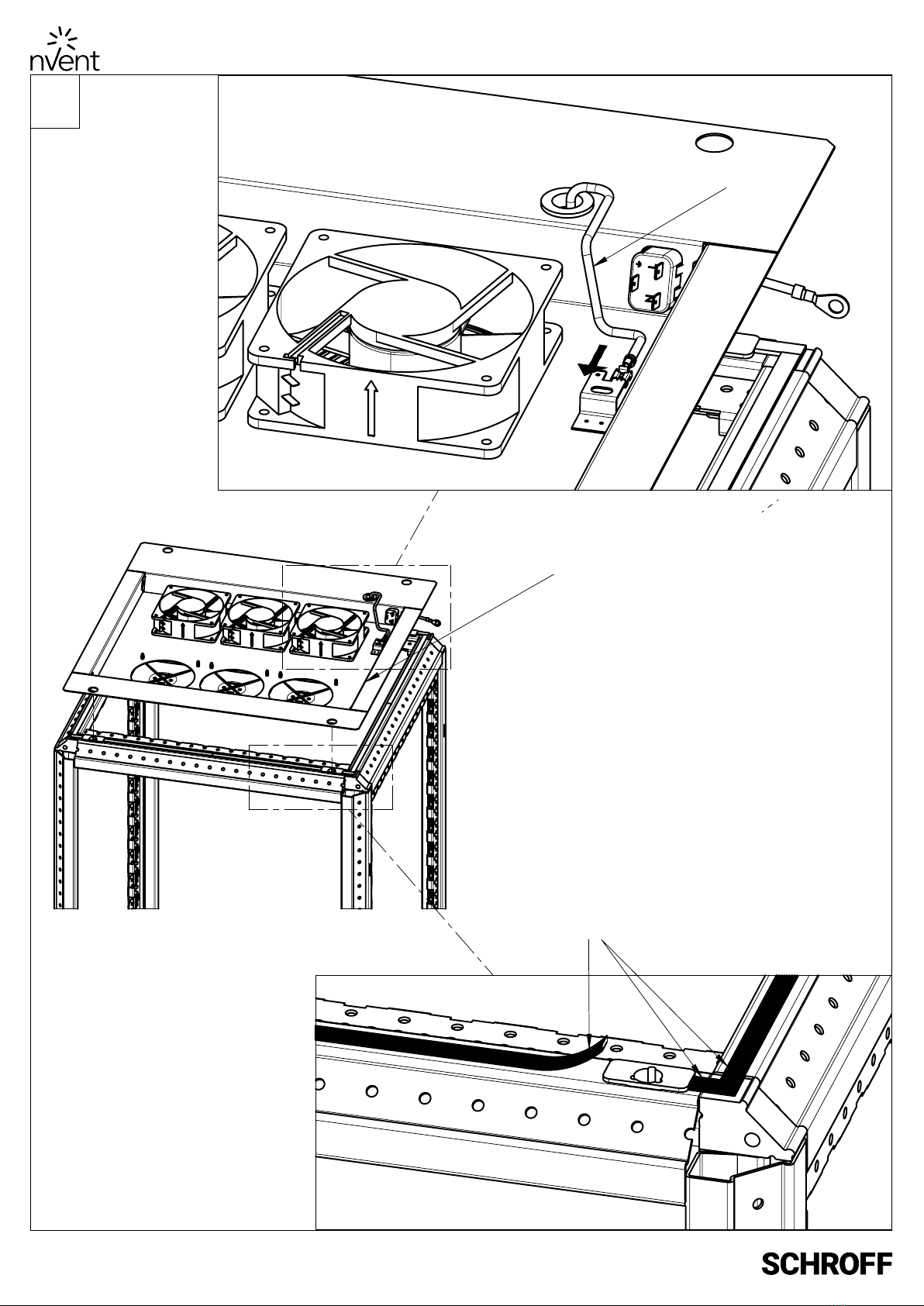 nVent

SCHROFF