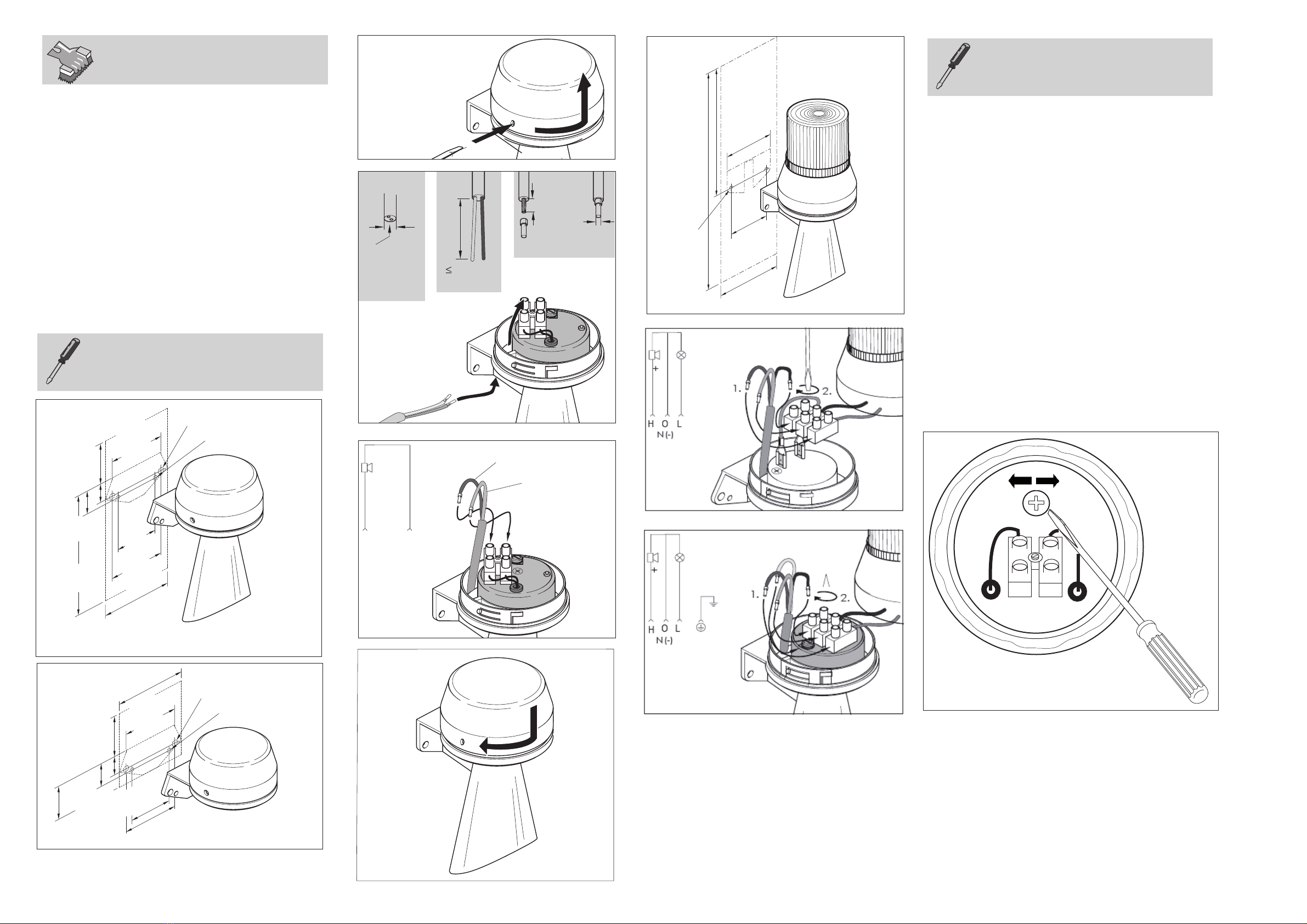 ≤

+
1.
2.
H O L
N (-)

+
1.
2.
H O L
N (-)