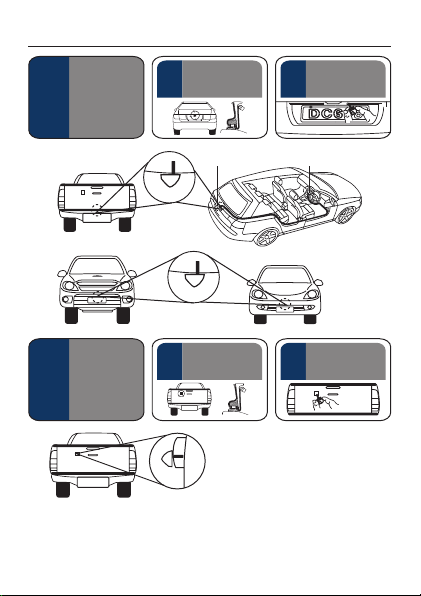 DC6