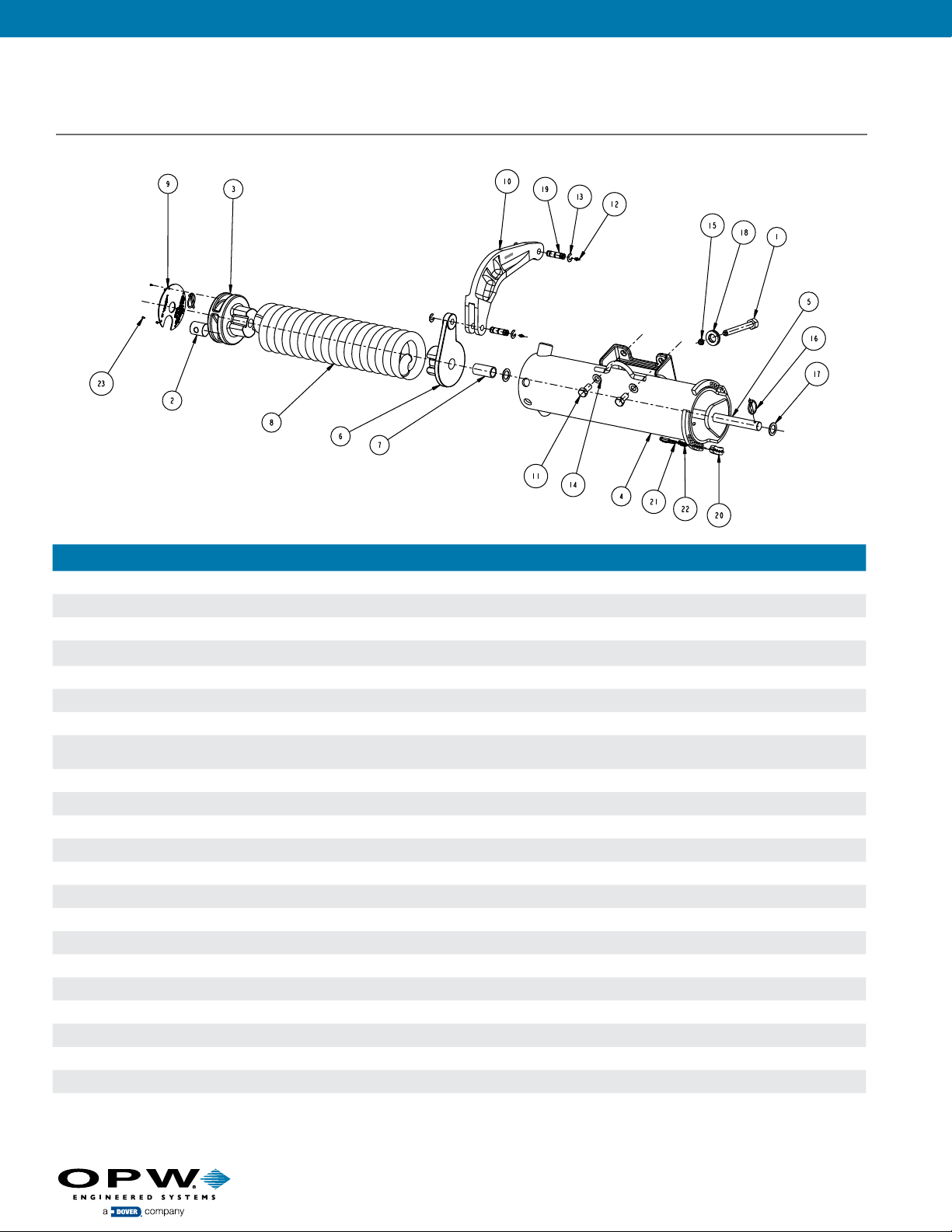 9 3 10 19 13 12 15 18 1 5 16 17 23 2 8 6 7 11 14 4 21 22 20

OPW ENGINEERED SYSTEMS
a DOVER company