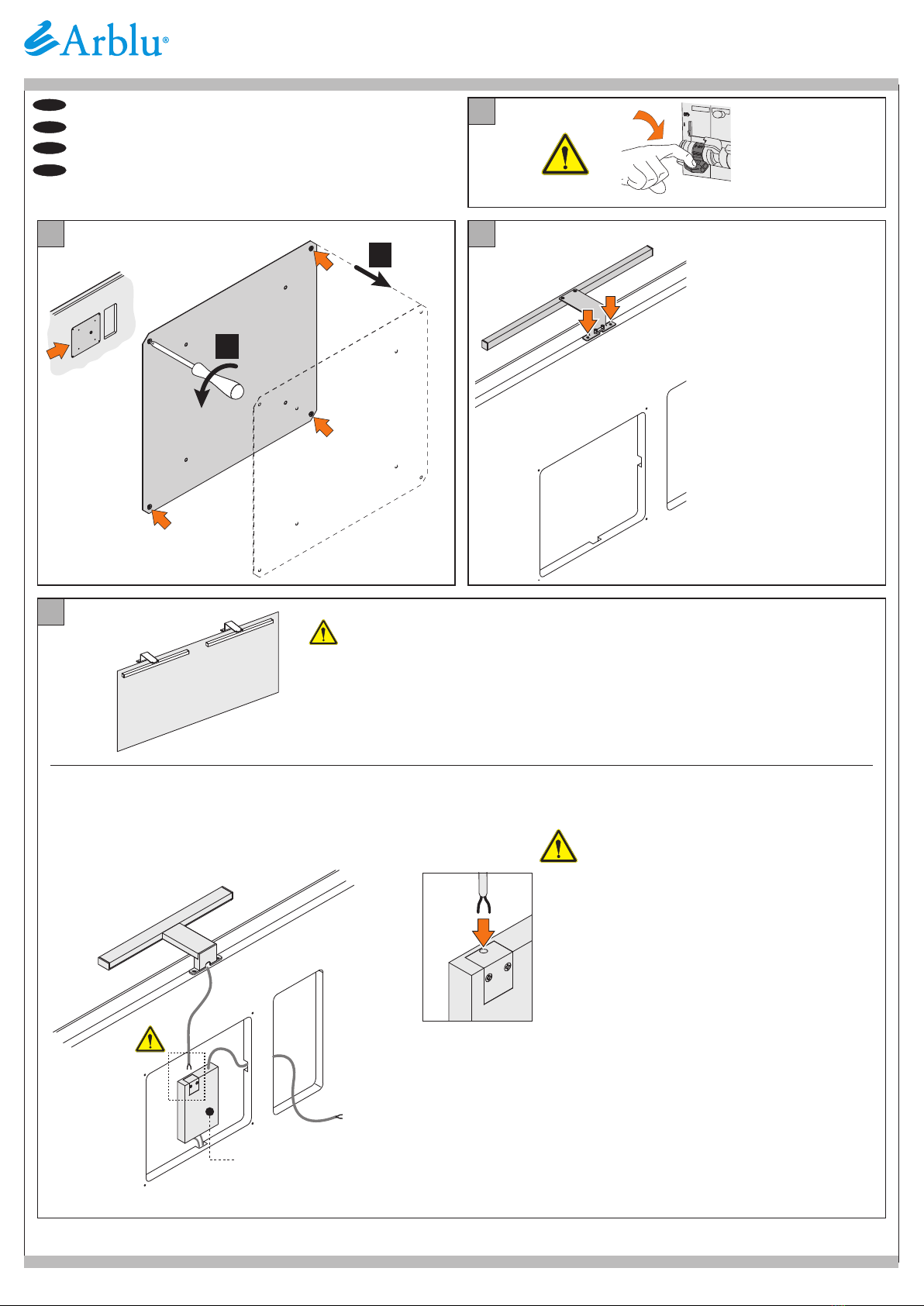 Arblu®