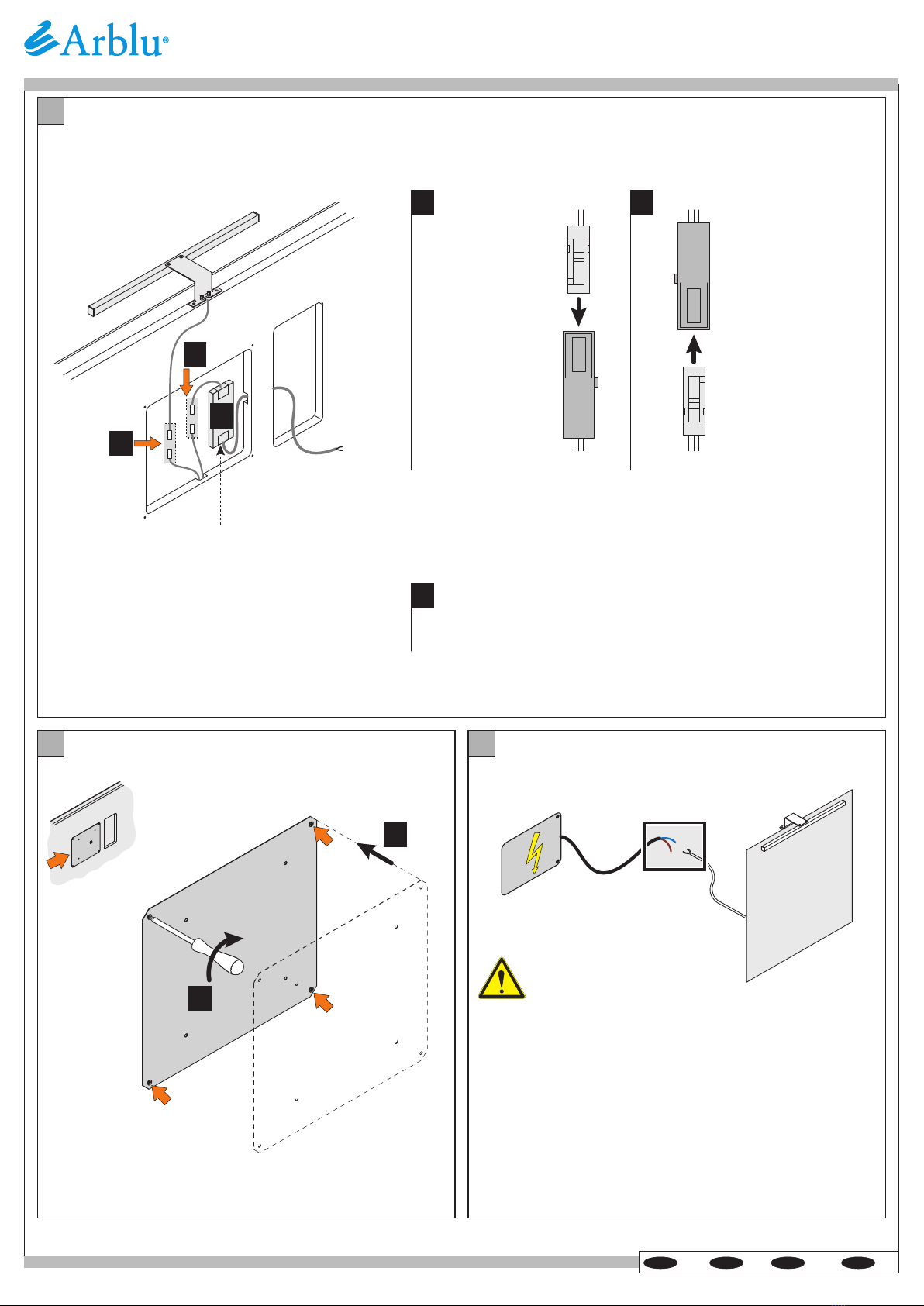 Arblu®