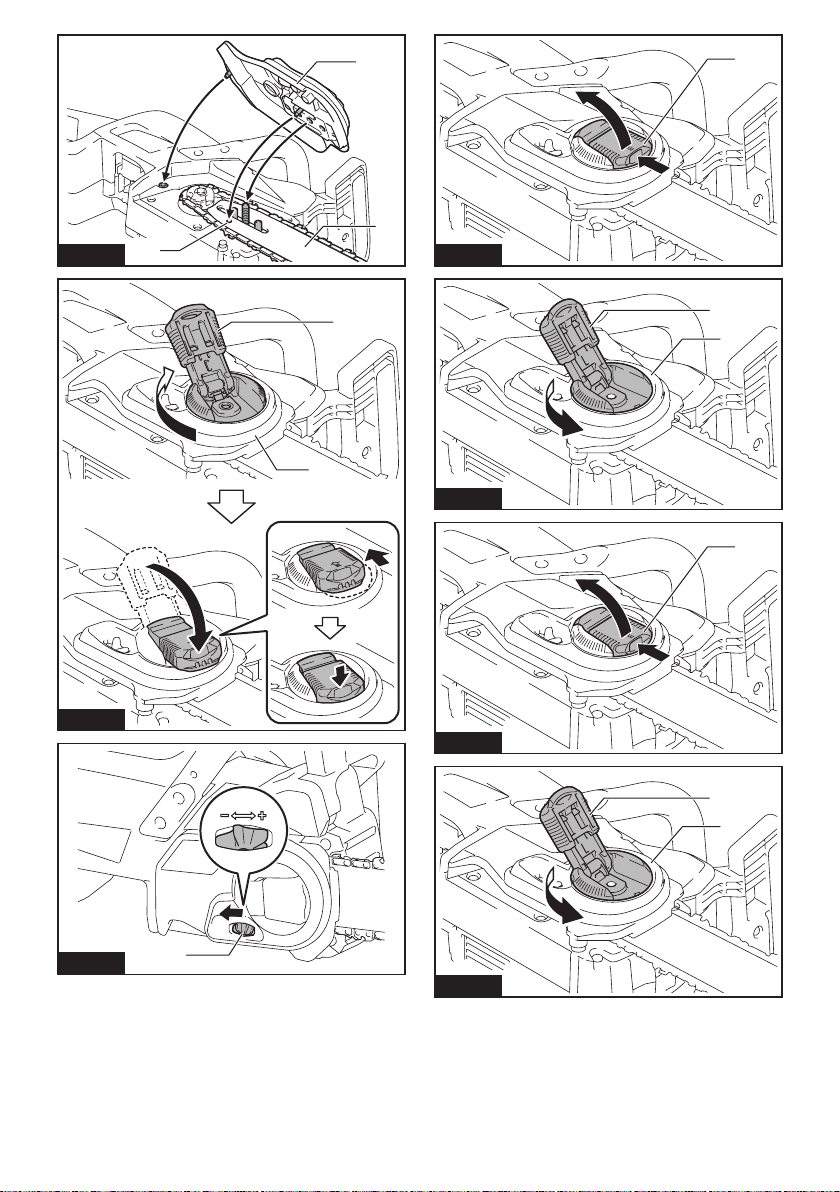 − +