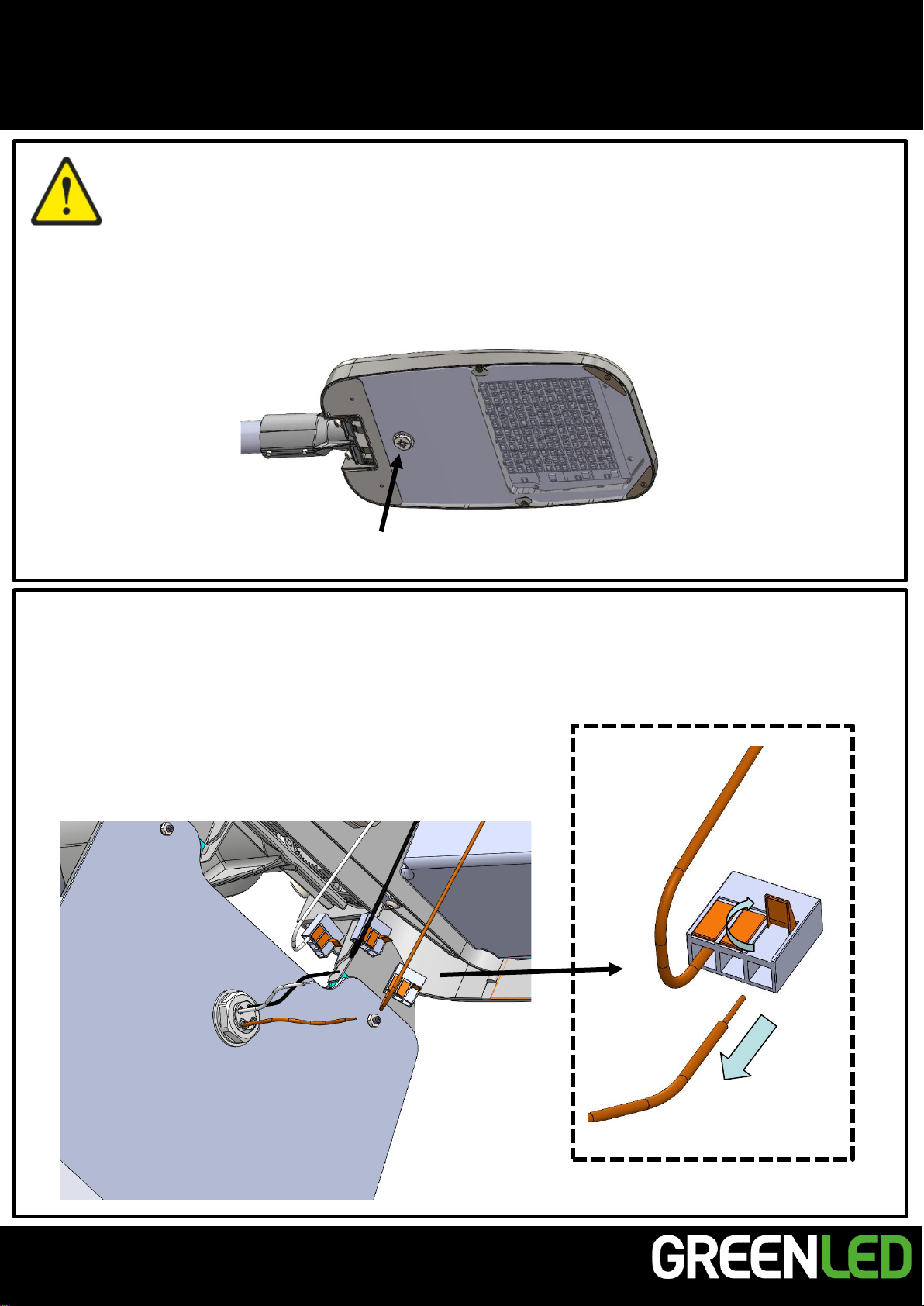 GREENLED