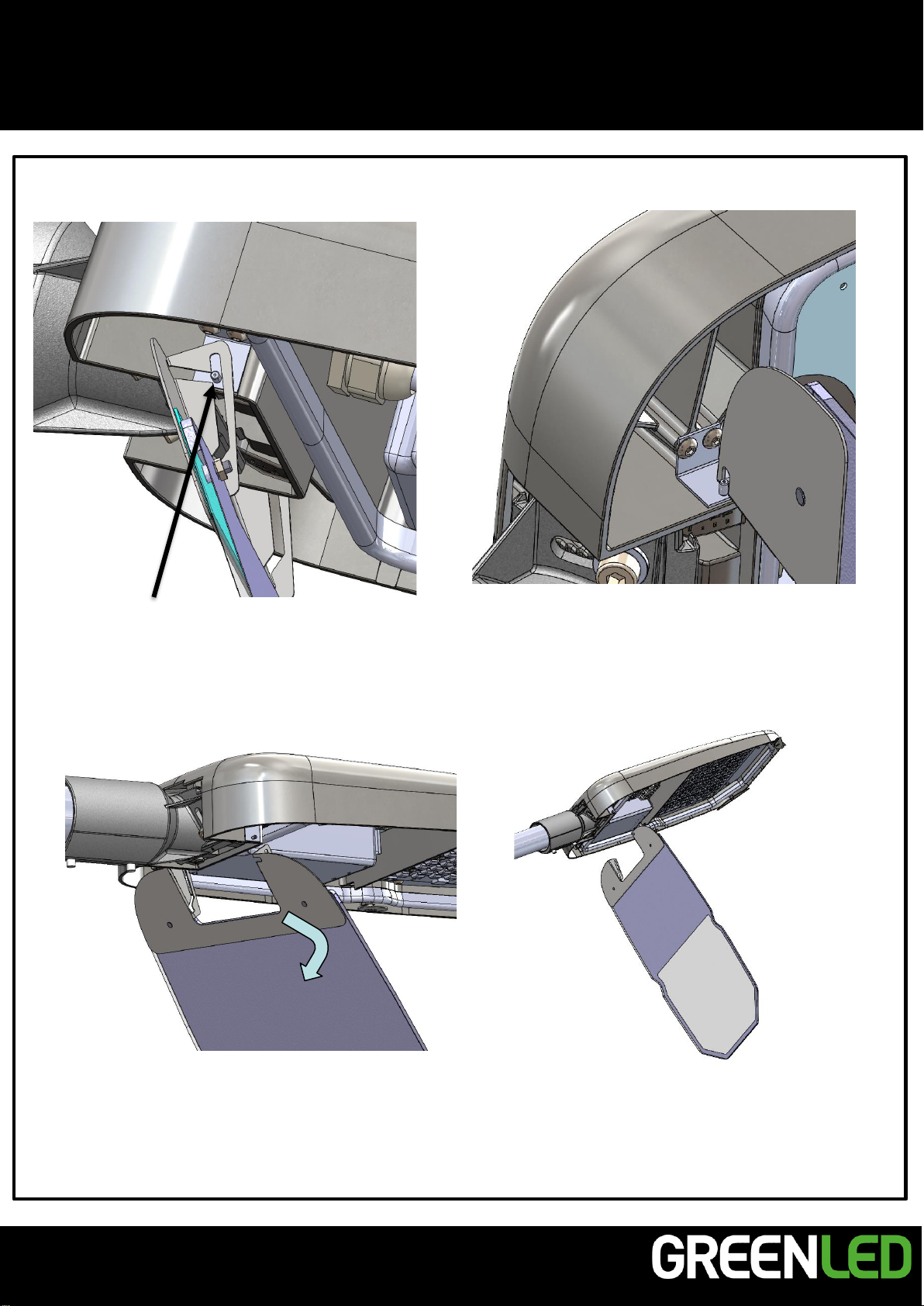 GREENLED