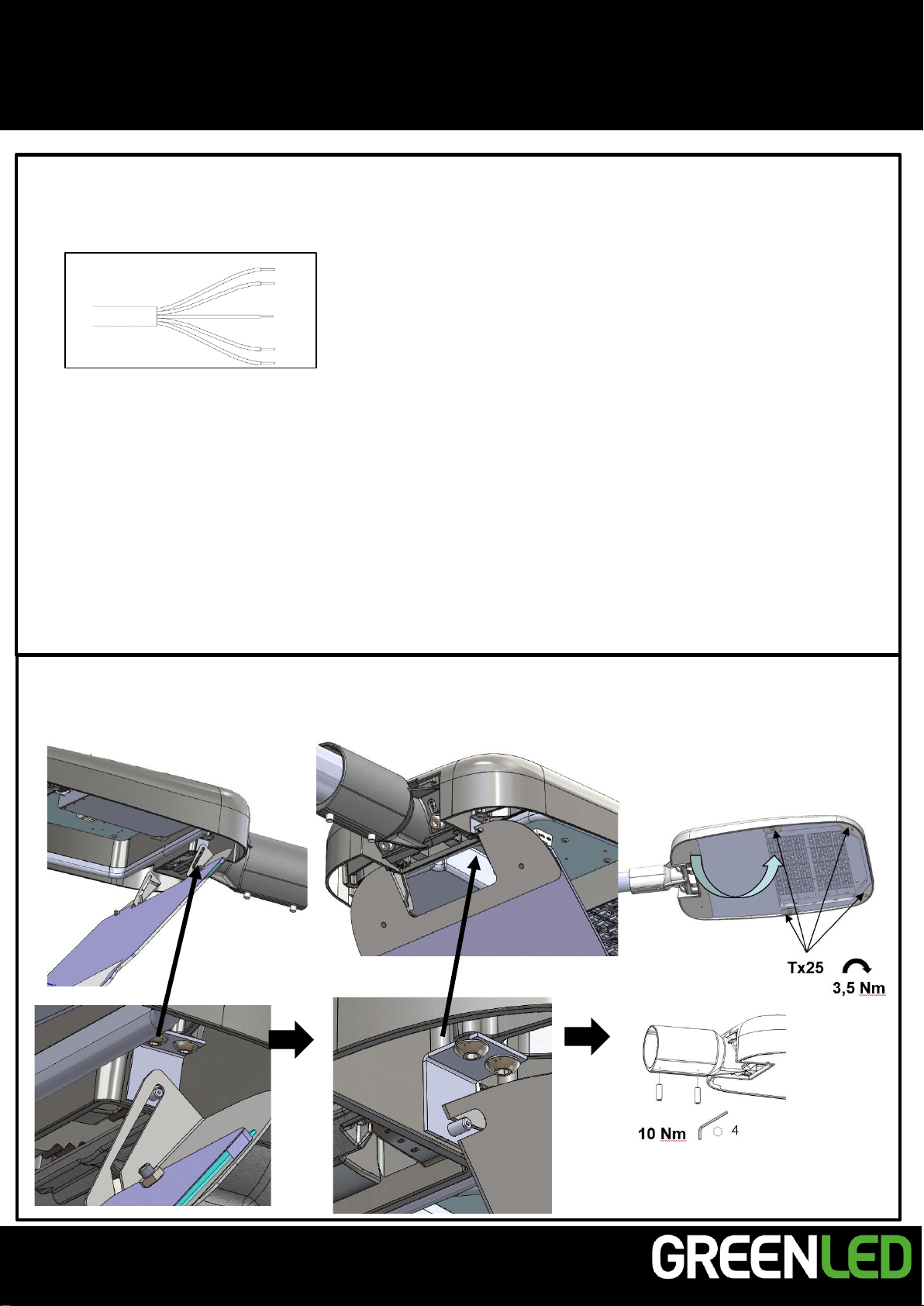 Tx25

3,5 Nm

10 Nm

4

GREENLED