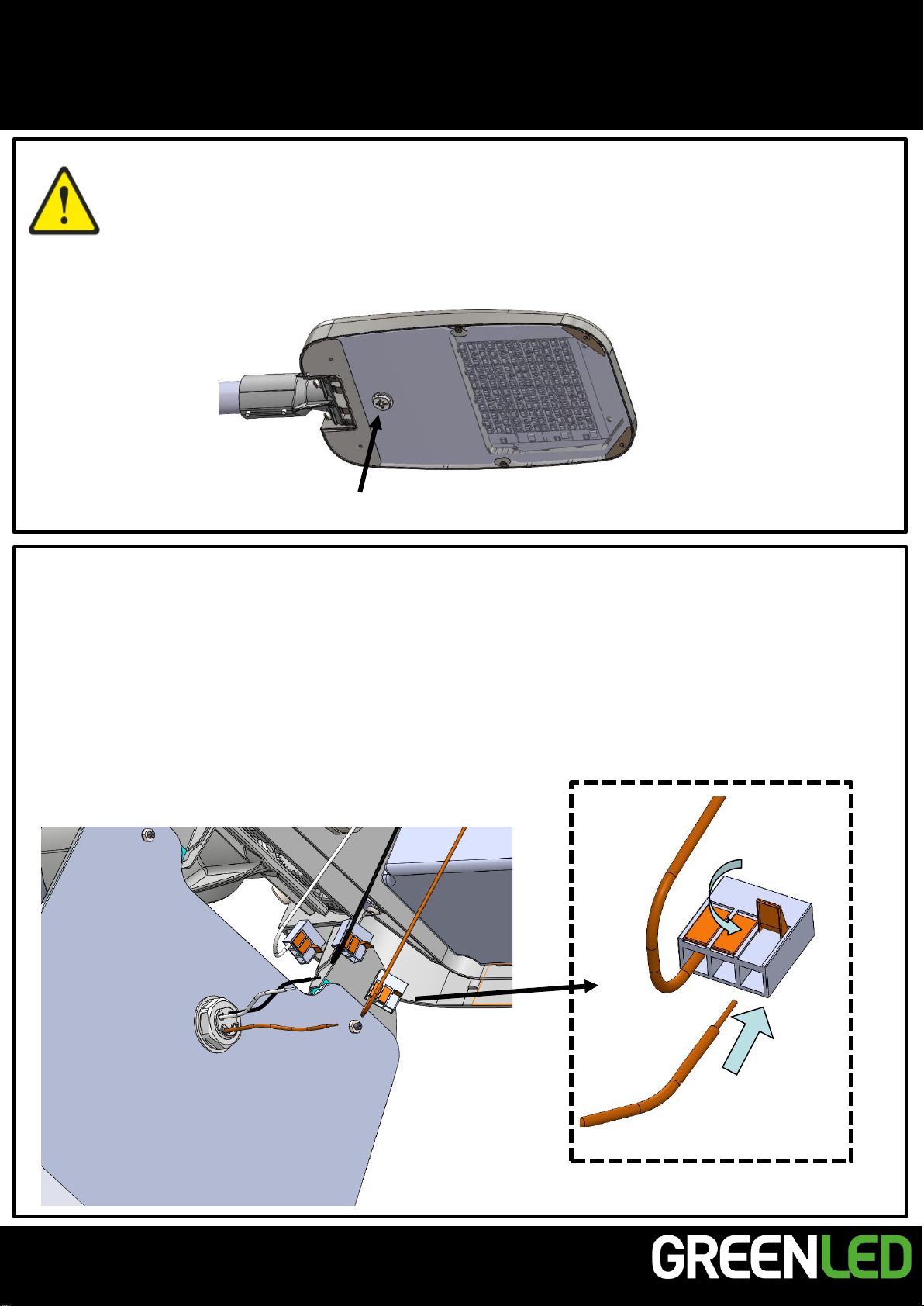 GREENLED