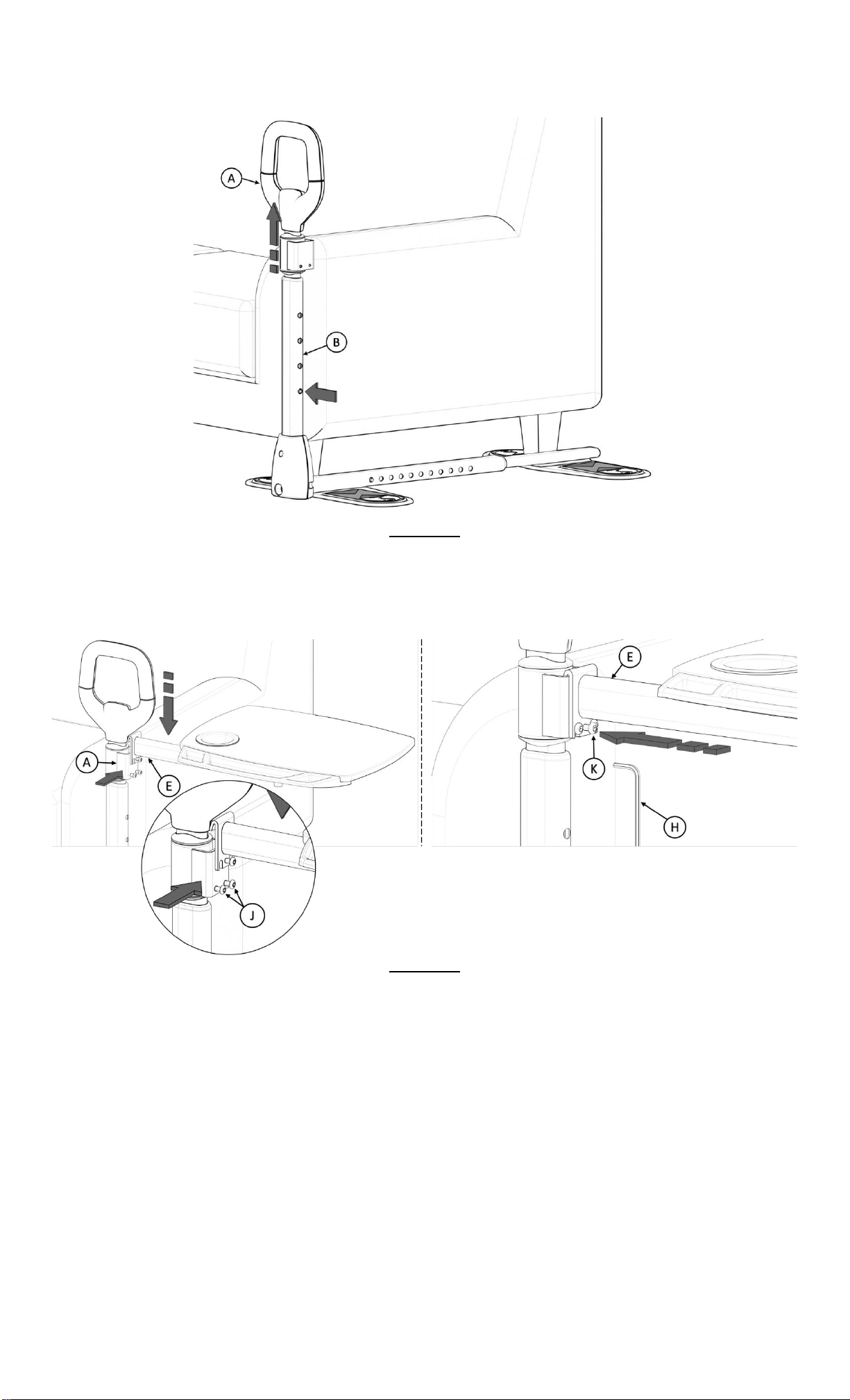 A

B

A

E

J

E

K

H