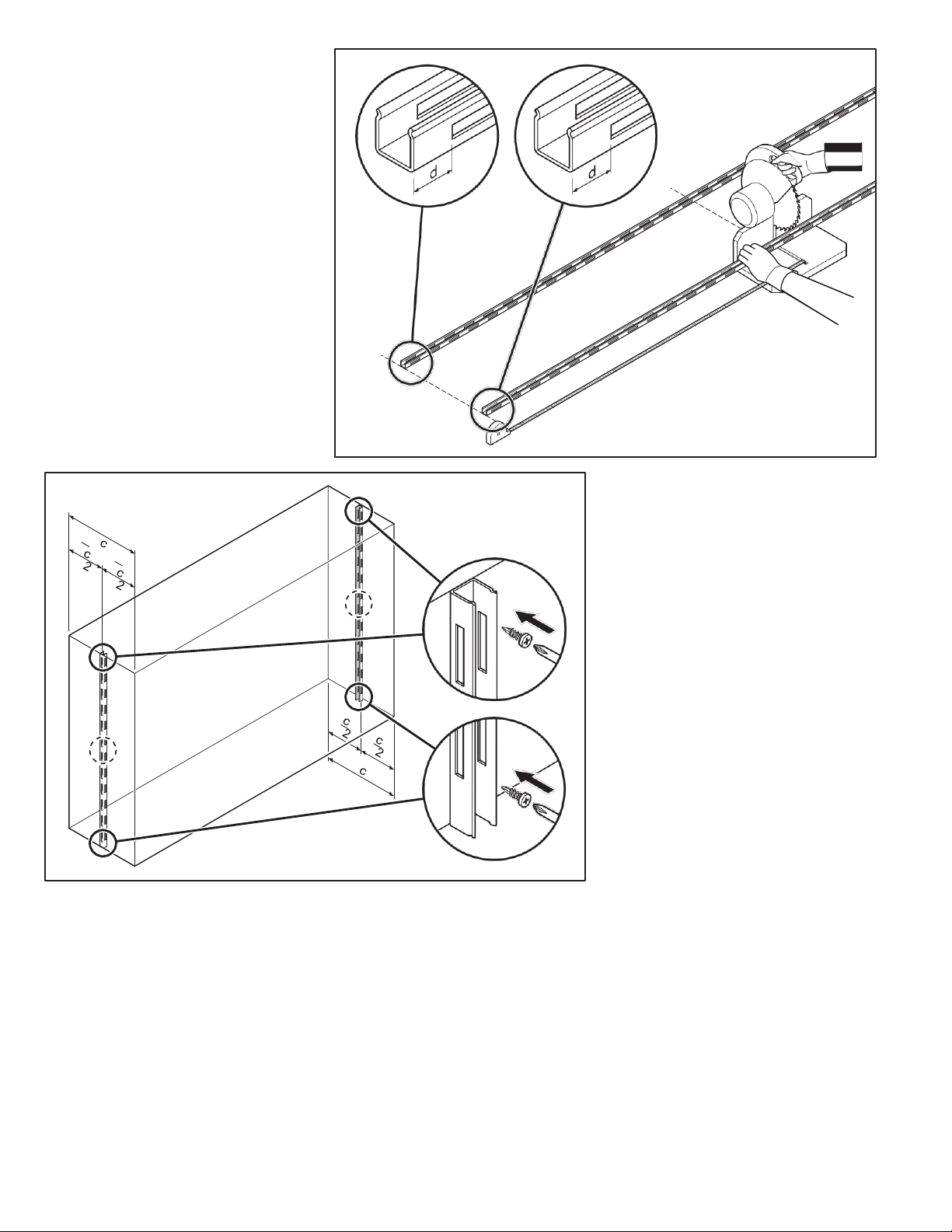 d

d

c

$\frac{c}{2}$

$\frac{c}{2}$

$\frac{c}{2}$

$\frac{c}{2}$

c