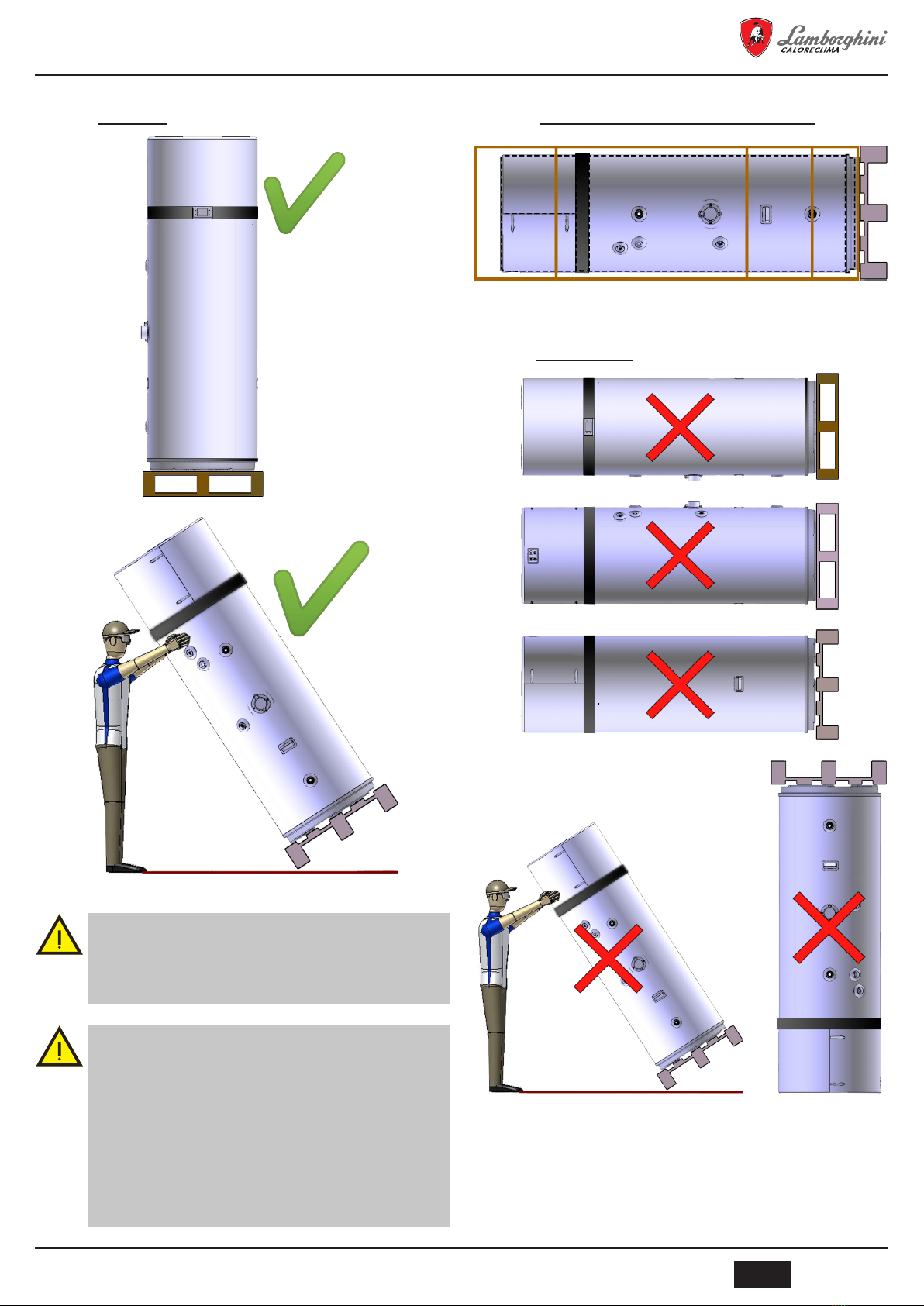 Lamborghini
CALORECLIMA