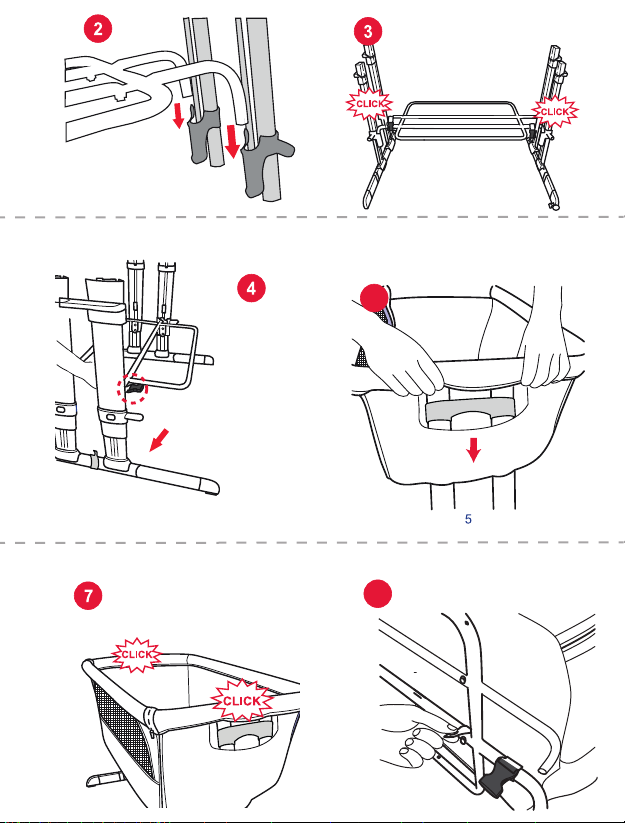 2

3

CLICK

CLICK

4

5

7

CLICK

CLICK