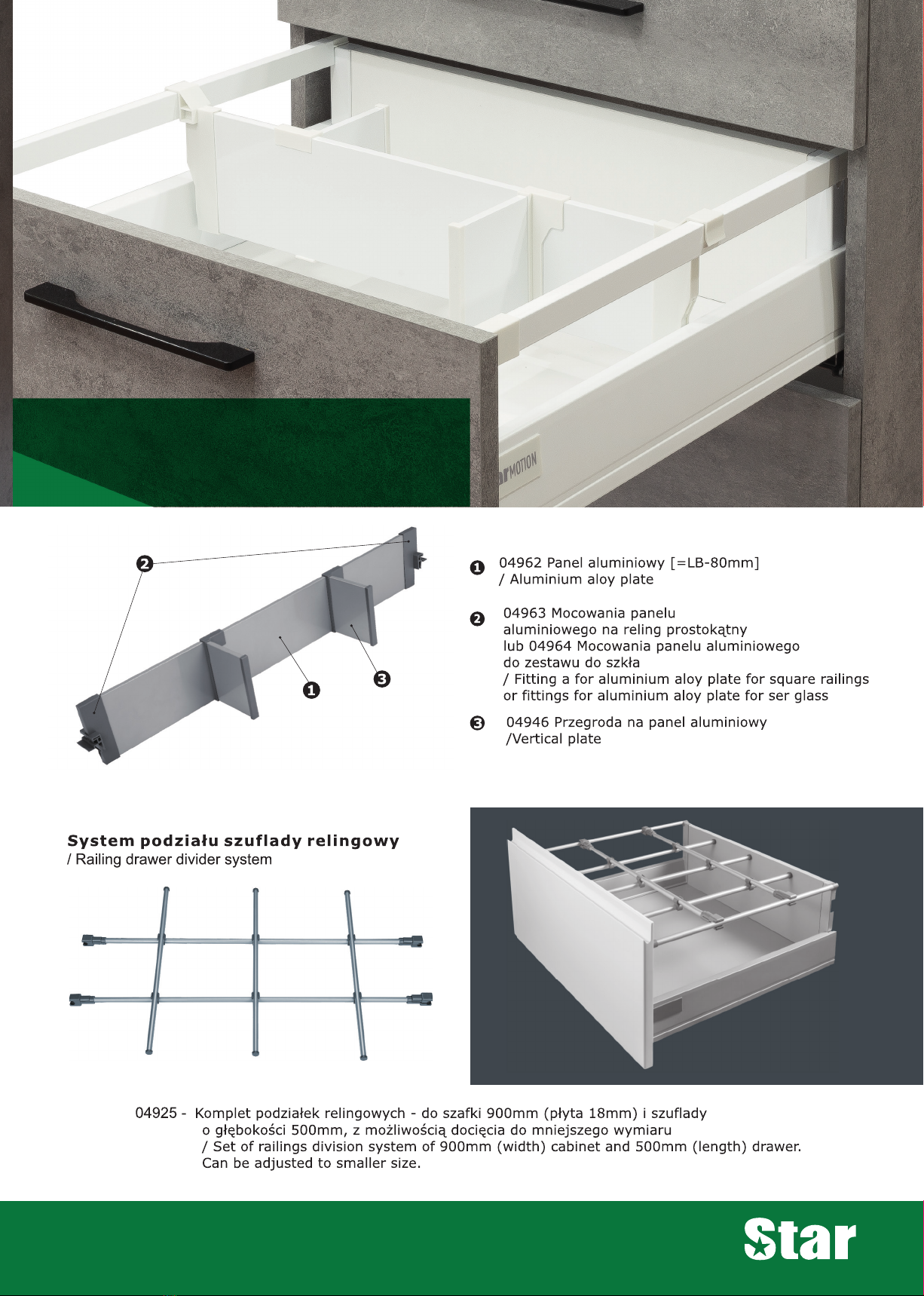 MOTION

2

1

3

1 04962 Panel aluminiowy [=LB-80mm] / Aluminium aloy plate

2 04963 Mocowania panelu aluminiowego na reling prostokątny lub 04964 Mocowania panelu aluminiowego do zestawu do szkła / Fitting a for aluminium aloy plate for square railings or fittings for aluminium aloy plate for ser glass

3 04946 Przegroda na panel aluminiowy /Vertical plate

System podziału szuflady relingowy
/ Railing drawer divider system

04925 - Komplet podziałek relingowych - do szafki 900mm (płyta 18mm) i szuflady o głębokości 500mm, z możliwością docięcia do mniejszego wymiaru / Set of railings division system of 900mm (width) cabinet and 500mm (length) drawer. Can be adjusted to smaller size.

Star