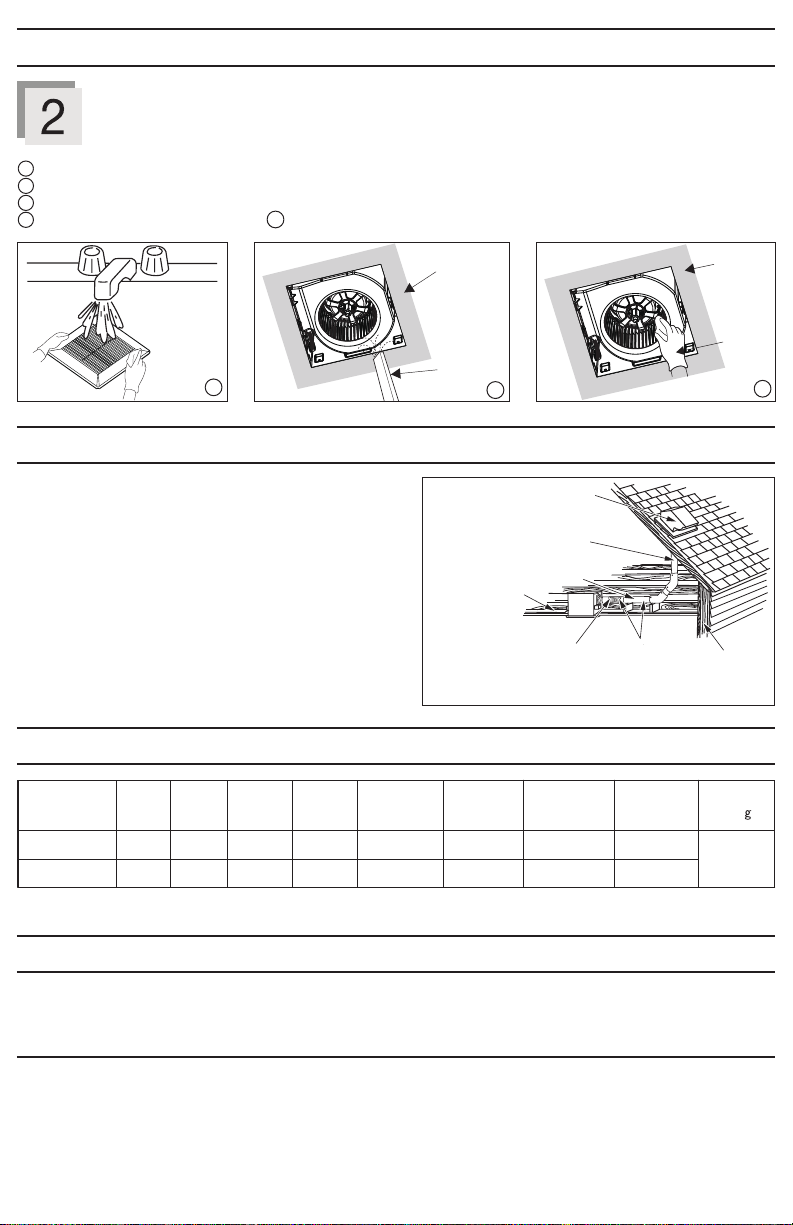 2

g