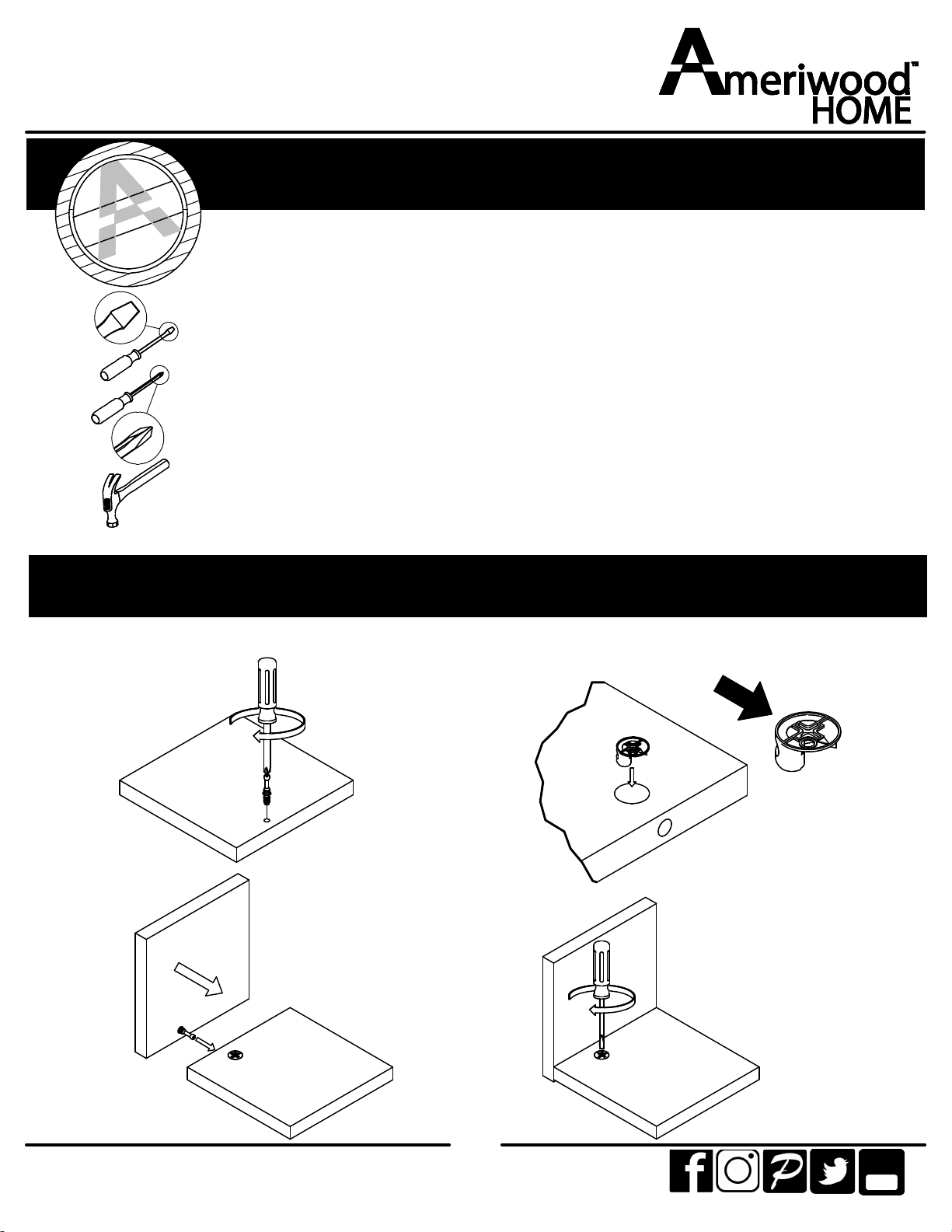 Ameriwood™ HOME