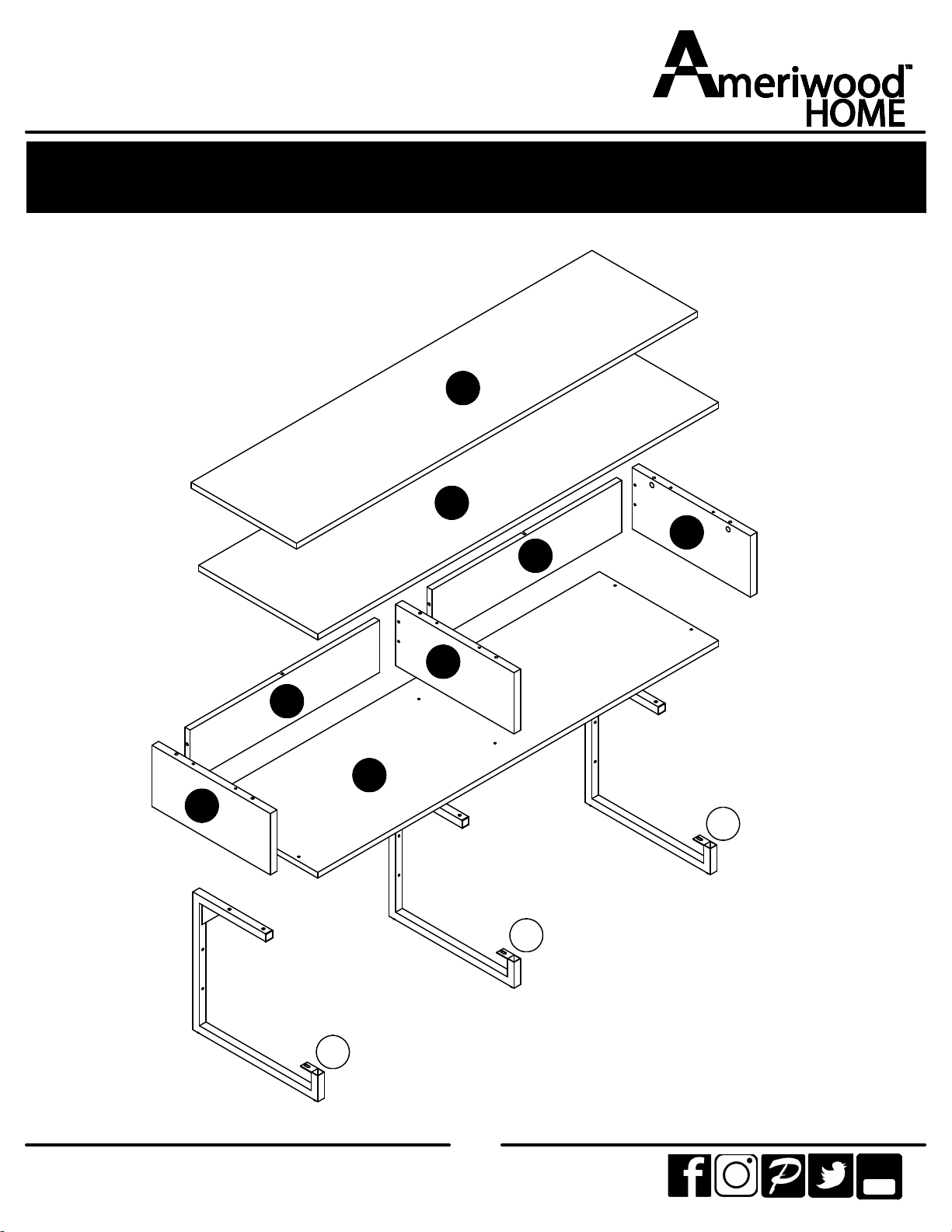 Ameriwood™ HOME