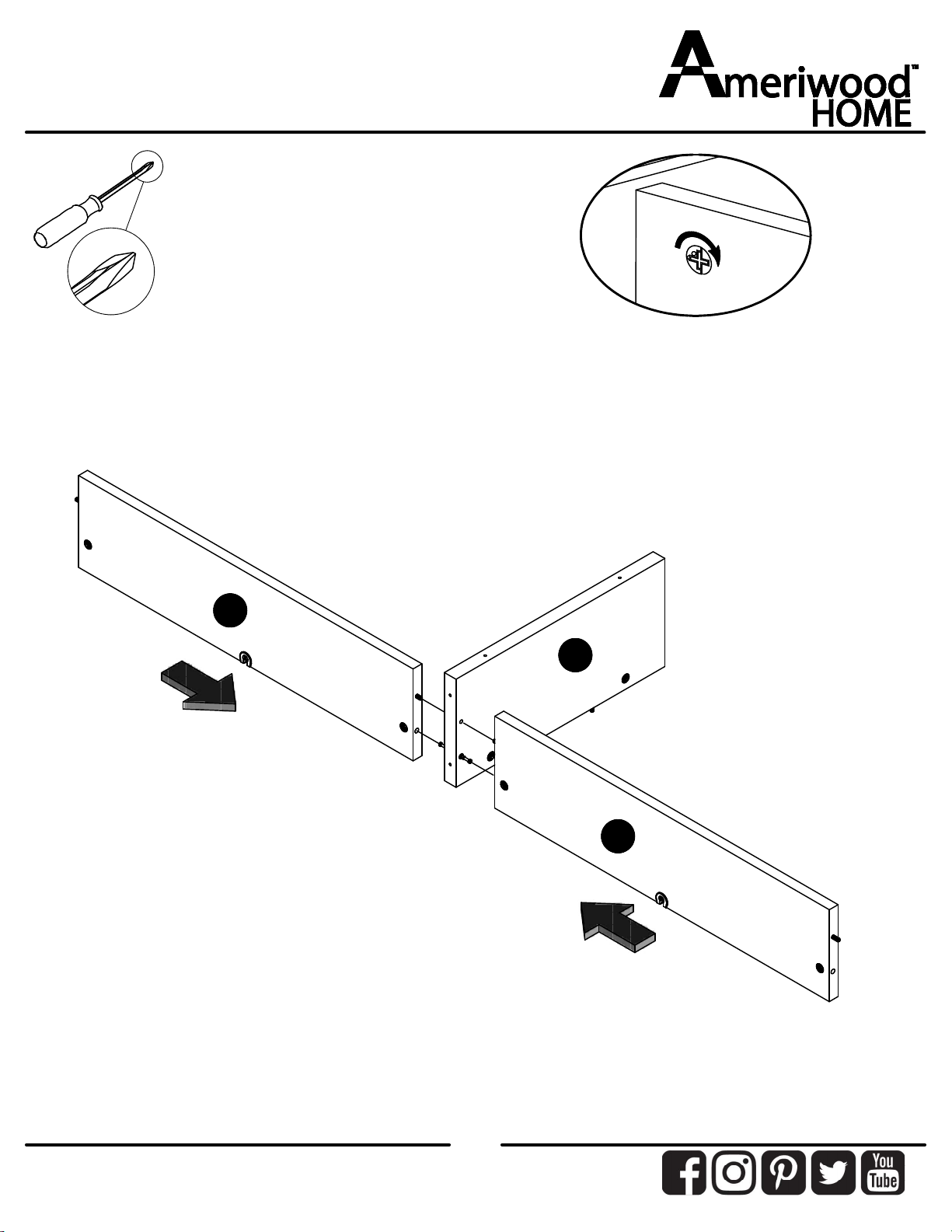 Ameriwood™
HOME

You
Tube