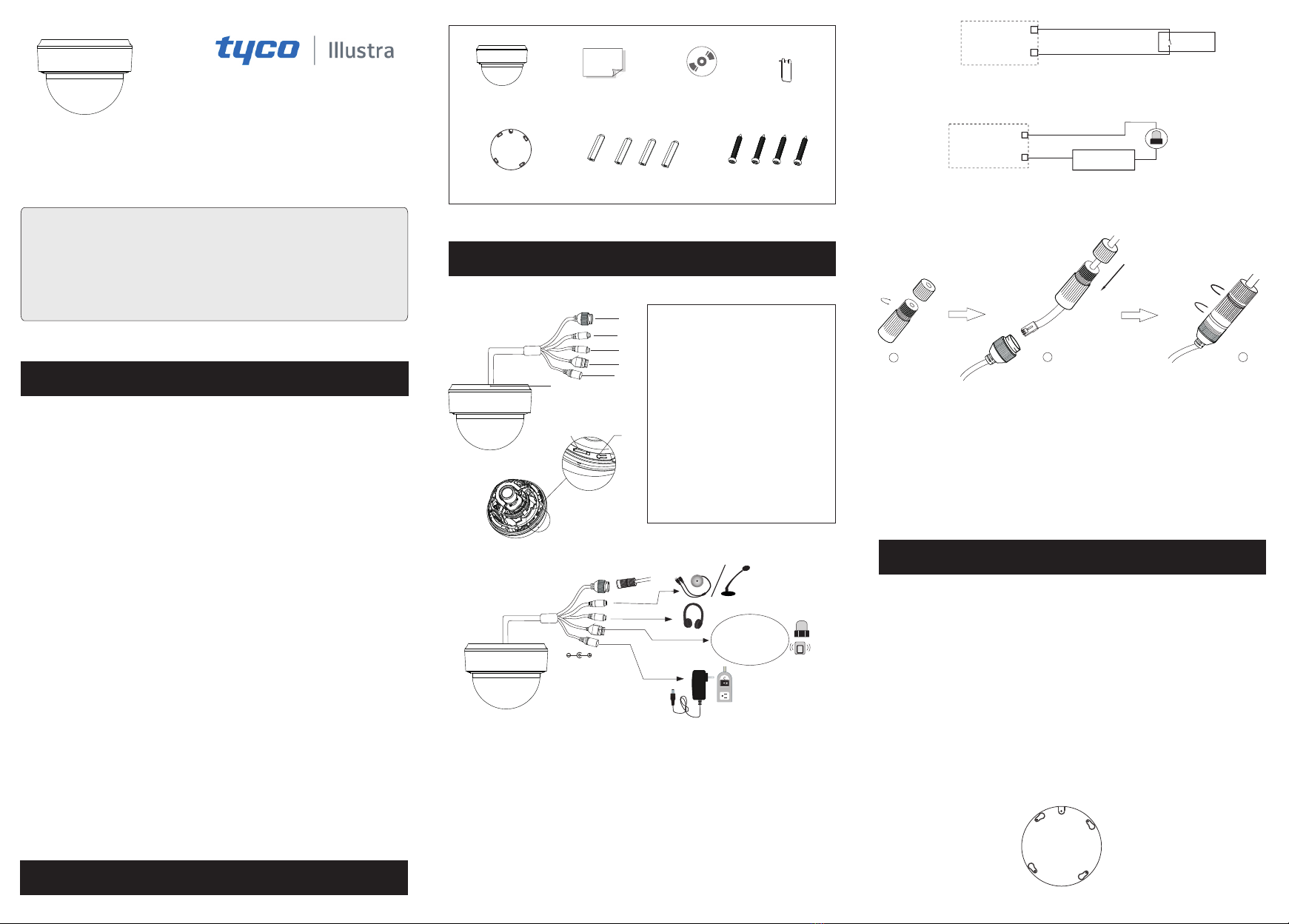 tyco | Illustra