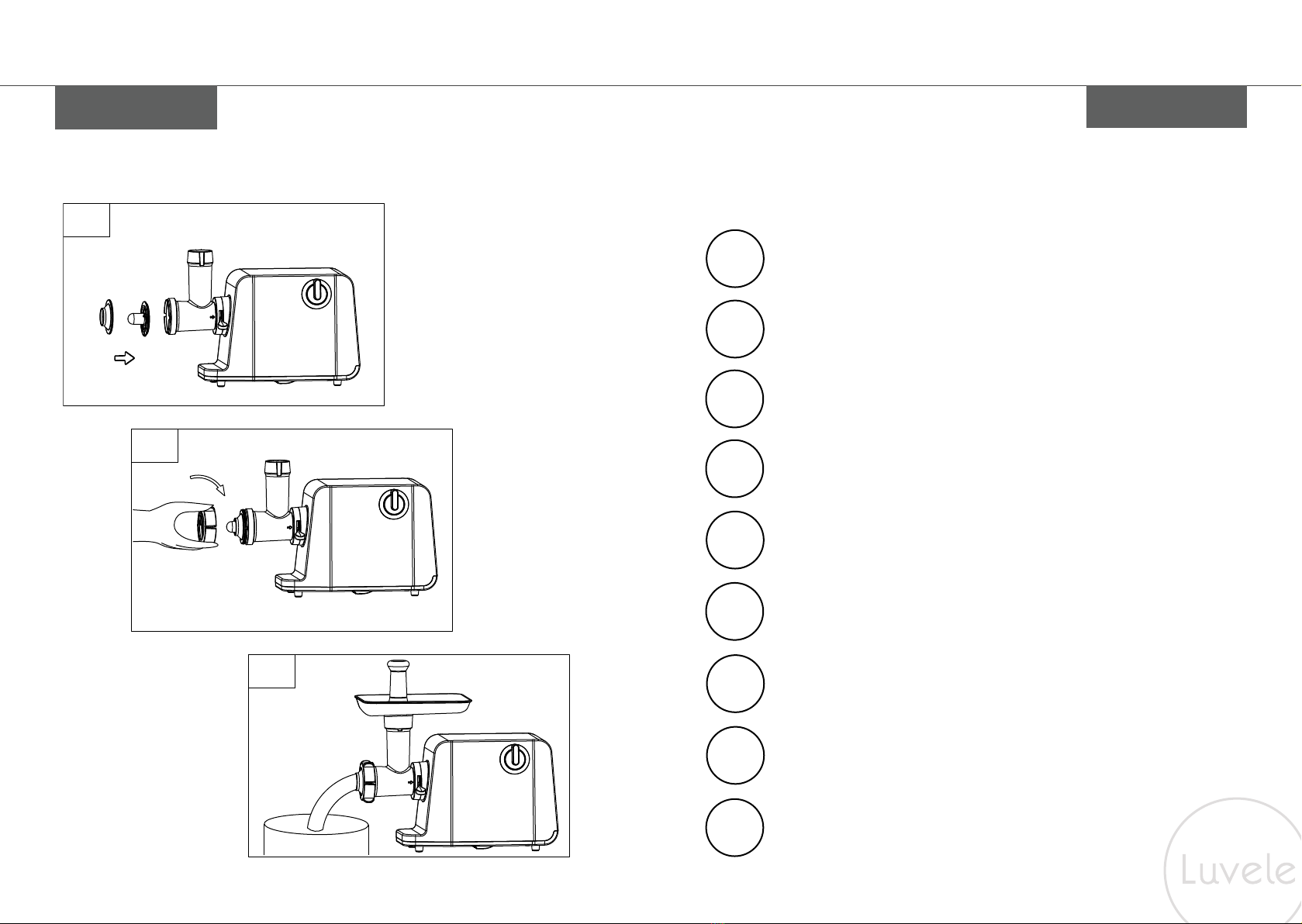 Luvele