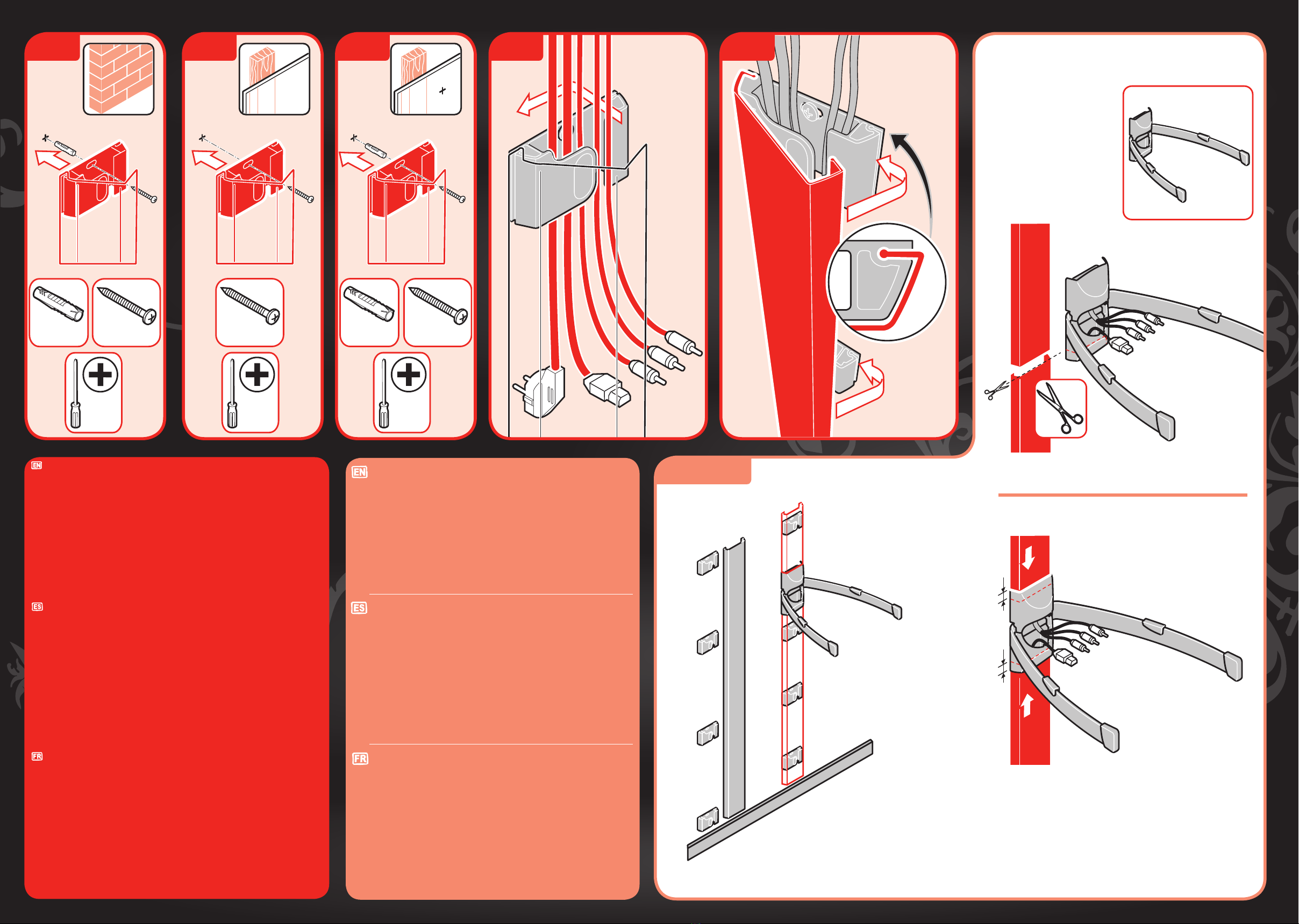 EN

ES

FR

EN

ES

FR