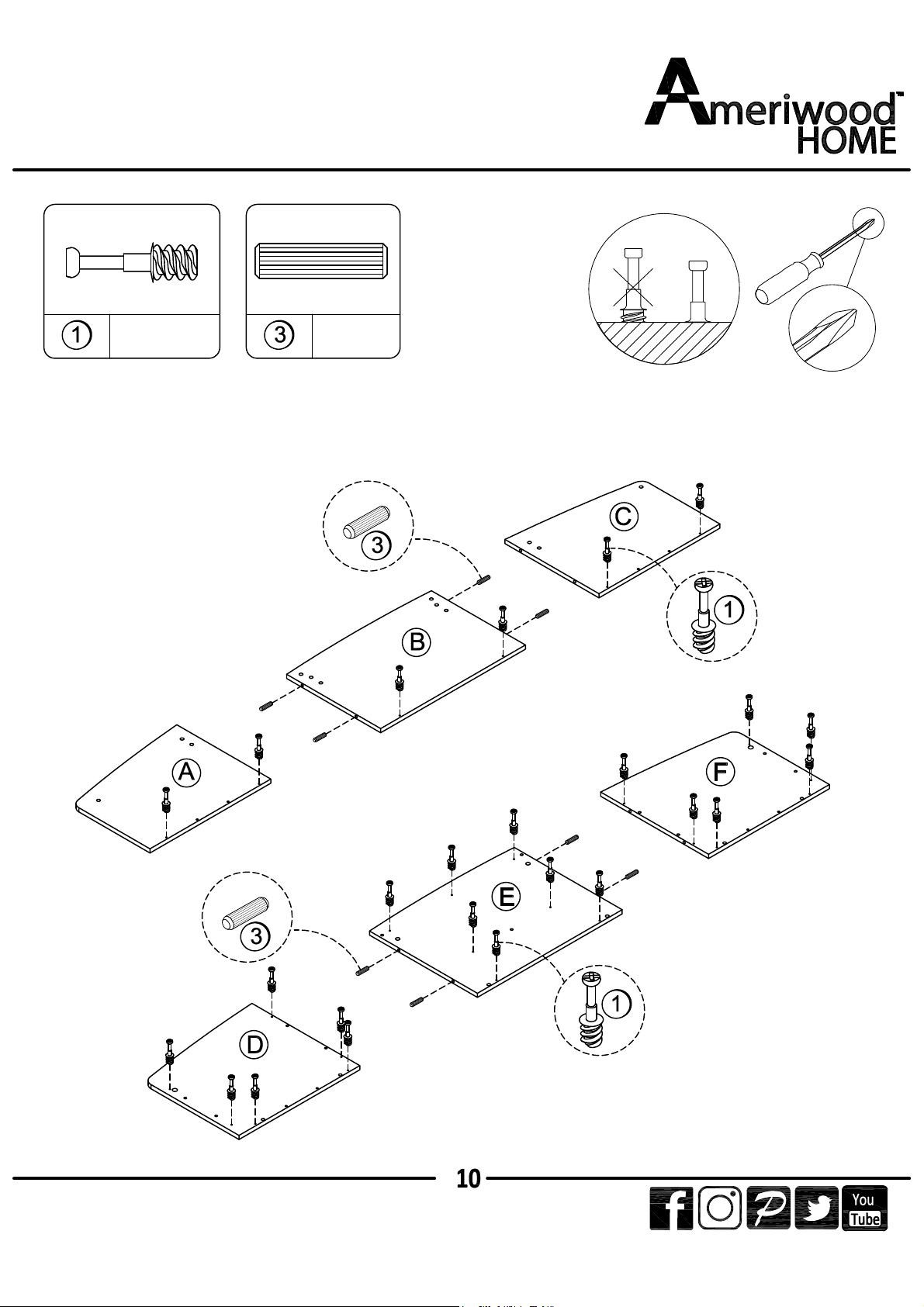 Ameriwood™ HOME

1

3

3

C

1

B

A

F

E

3

1

D

10

You Tube