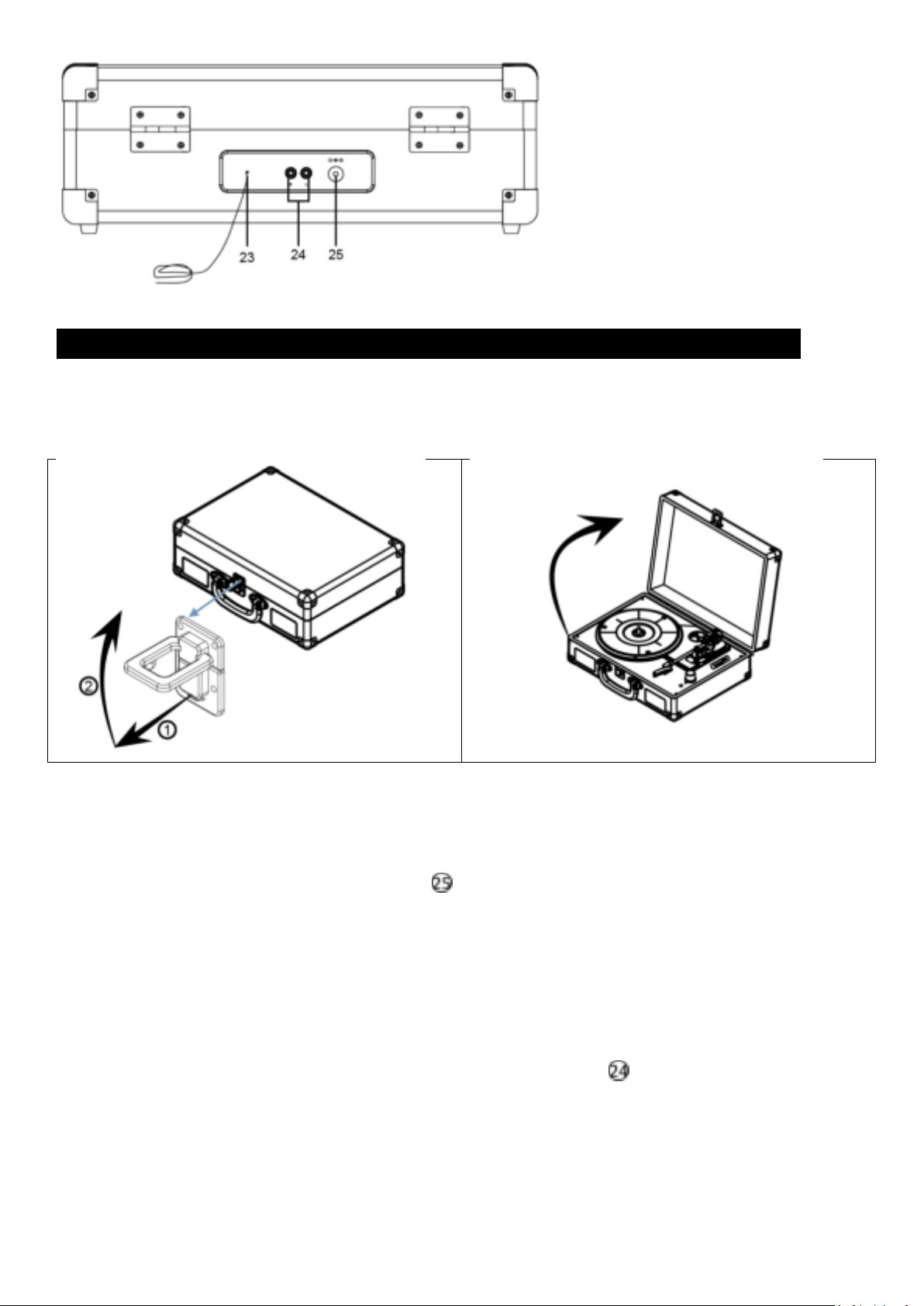 23
24
25

2
1

25

24