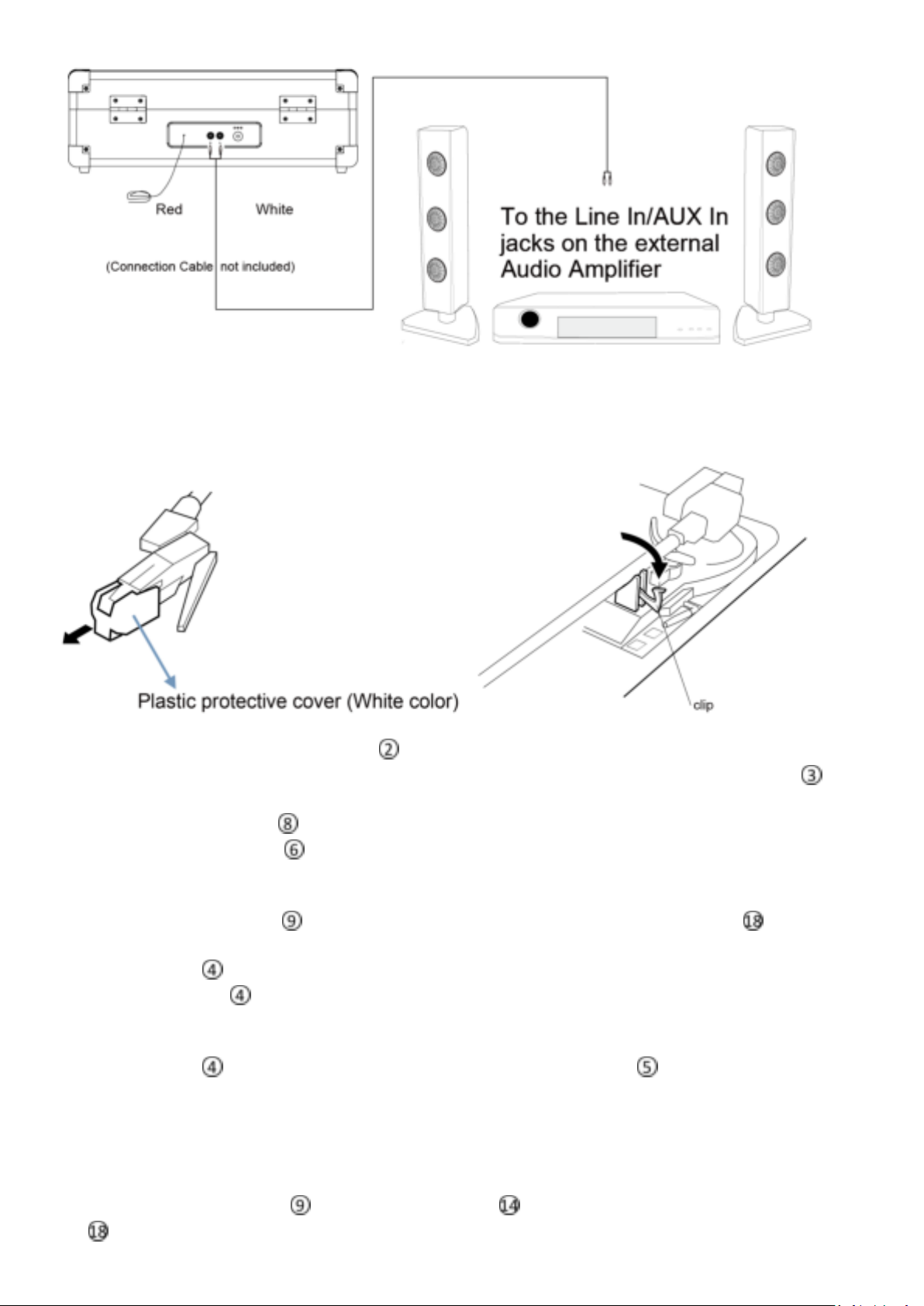 Red

White

(Connection Cable not included)

To the Line In/AUX In jacks on the external Audio Amplifier

Plastic protective cover (White color)

clip

②

③

⑧

⑥

⑨

⑱

④

④

④

⑤

⑨

⑭

⑱