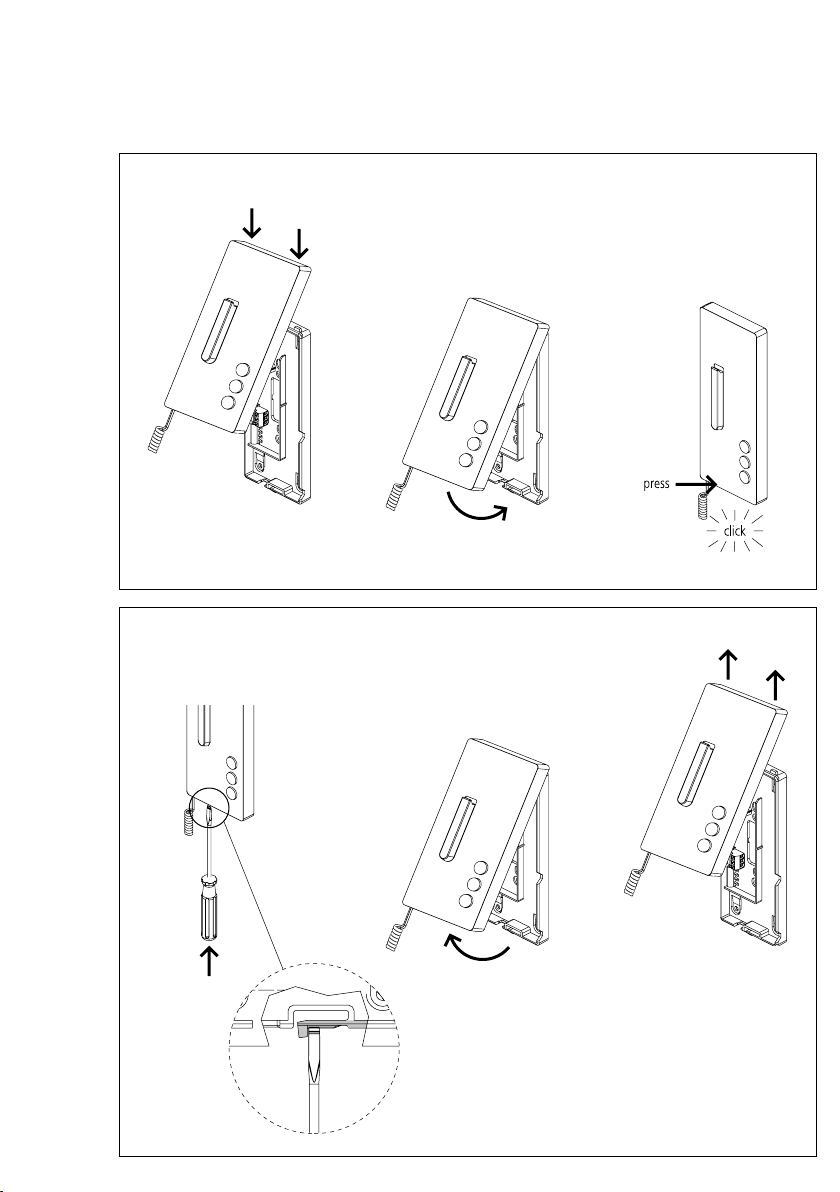 press
click