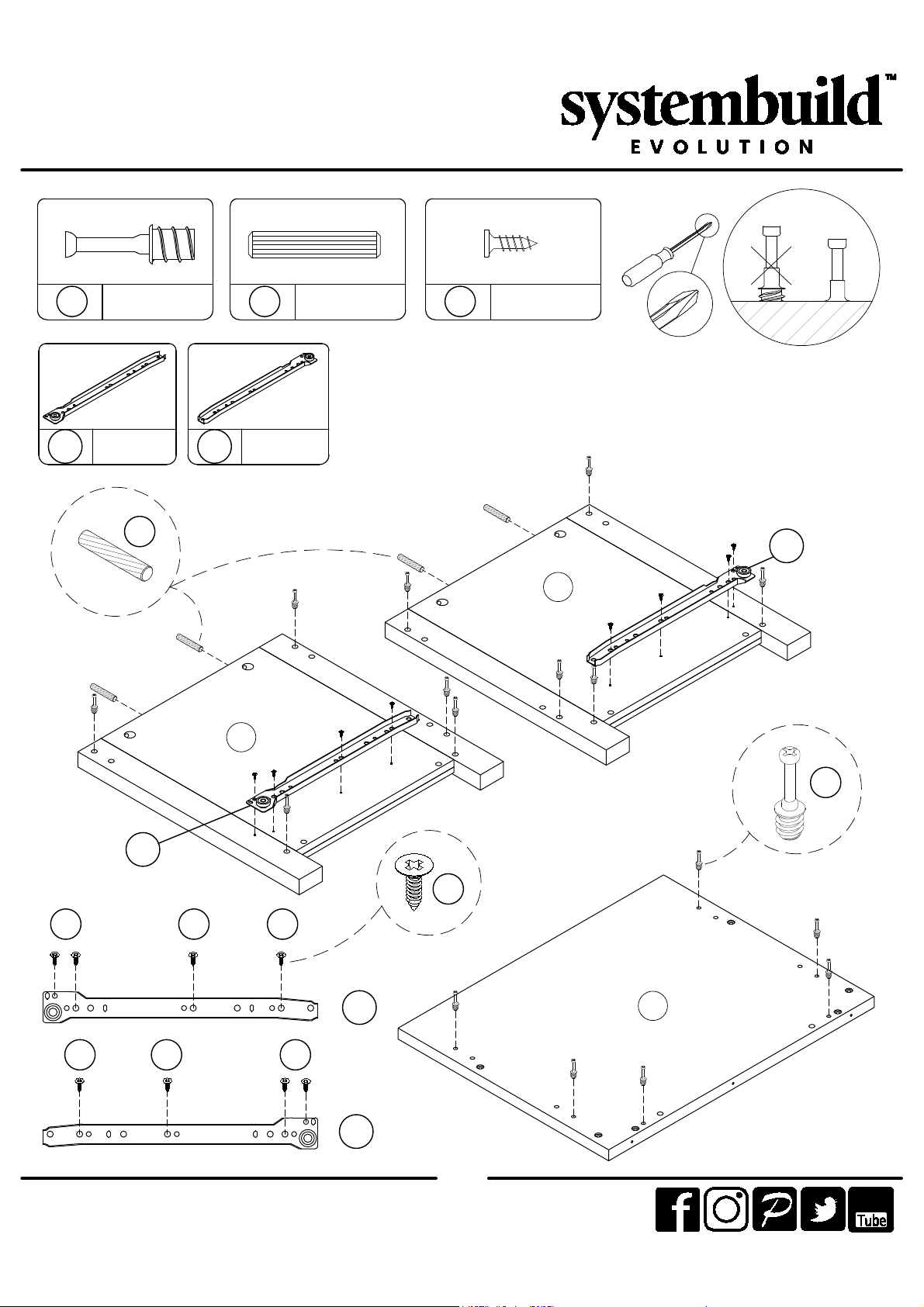 systembuild™
EVOLUTION

Tube