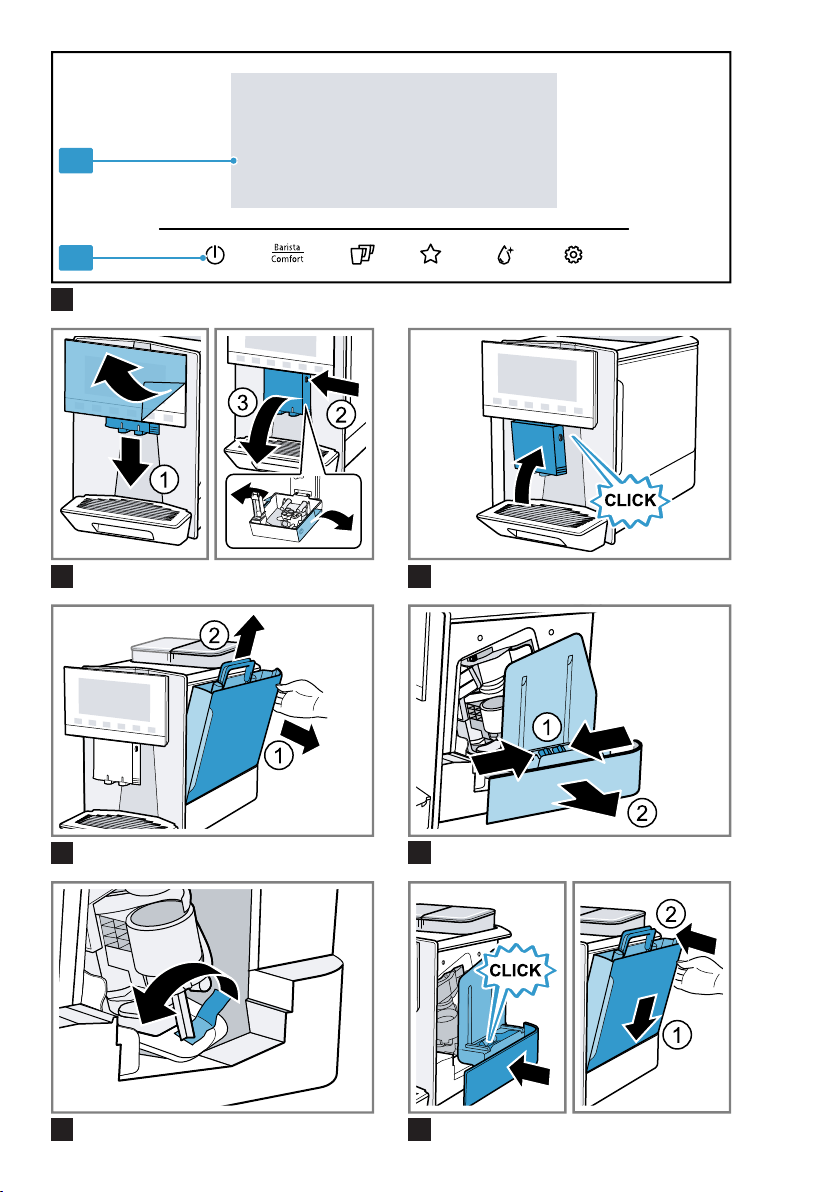 Barista Comfort

1

3

2

CLICK

2

1

1

2

CLICK

2

1