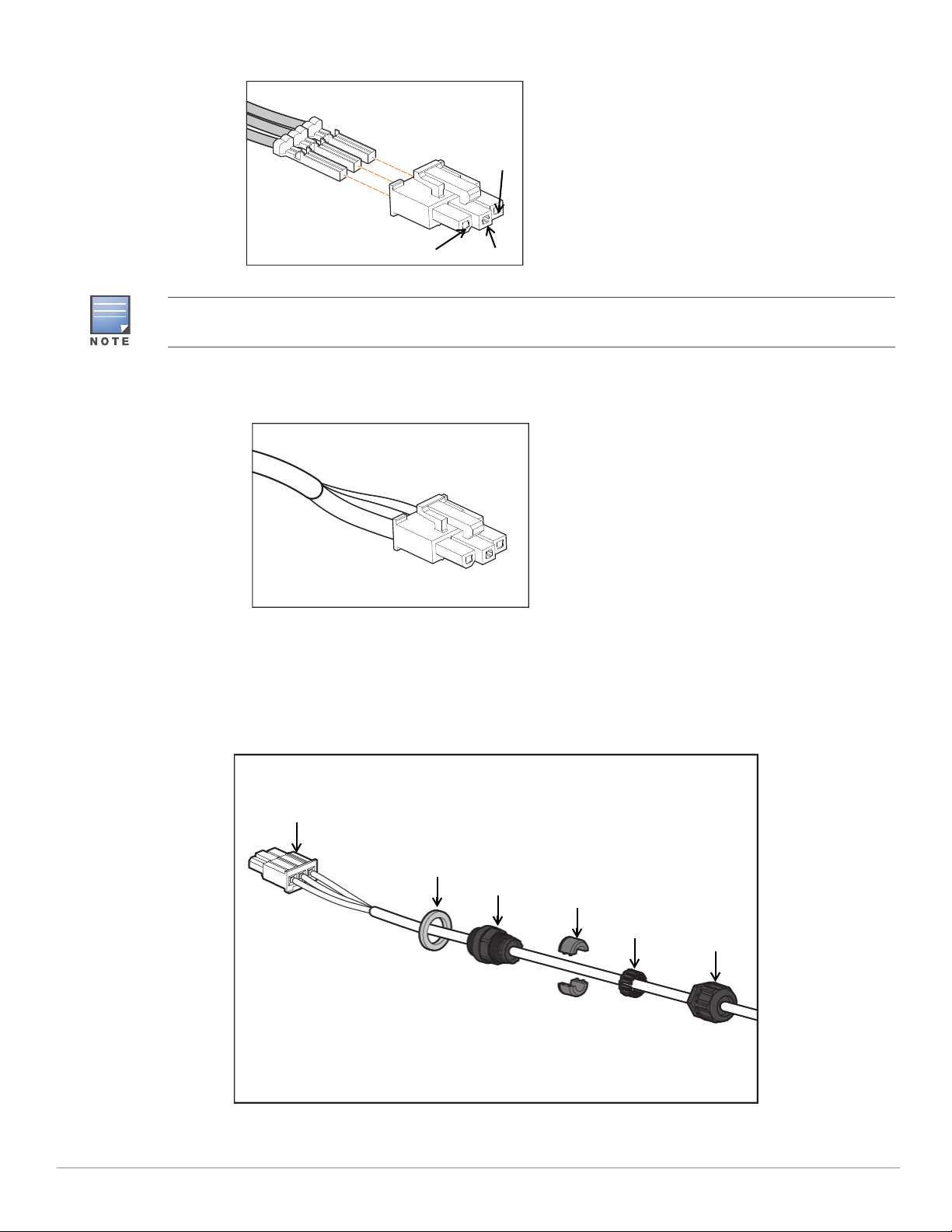 NOTE