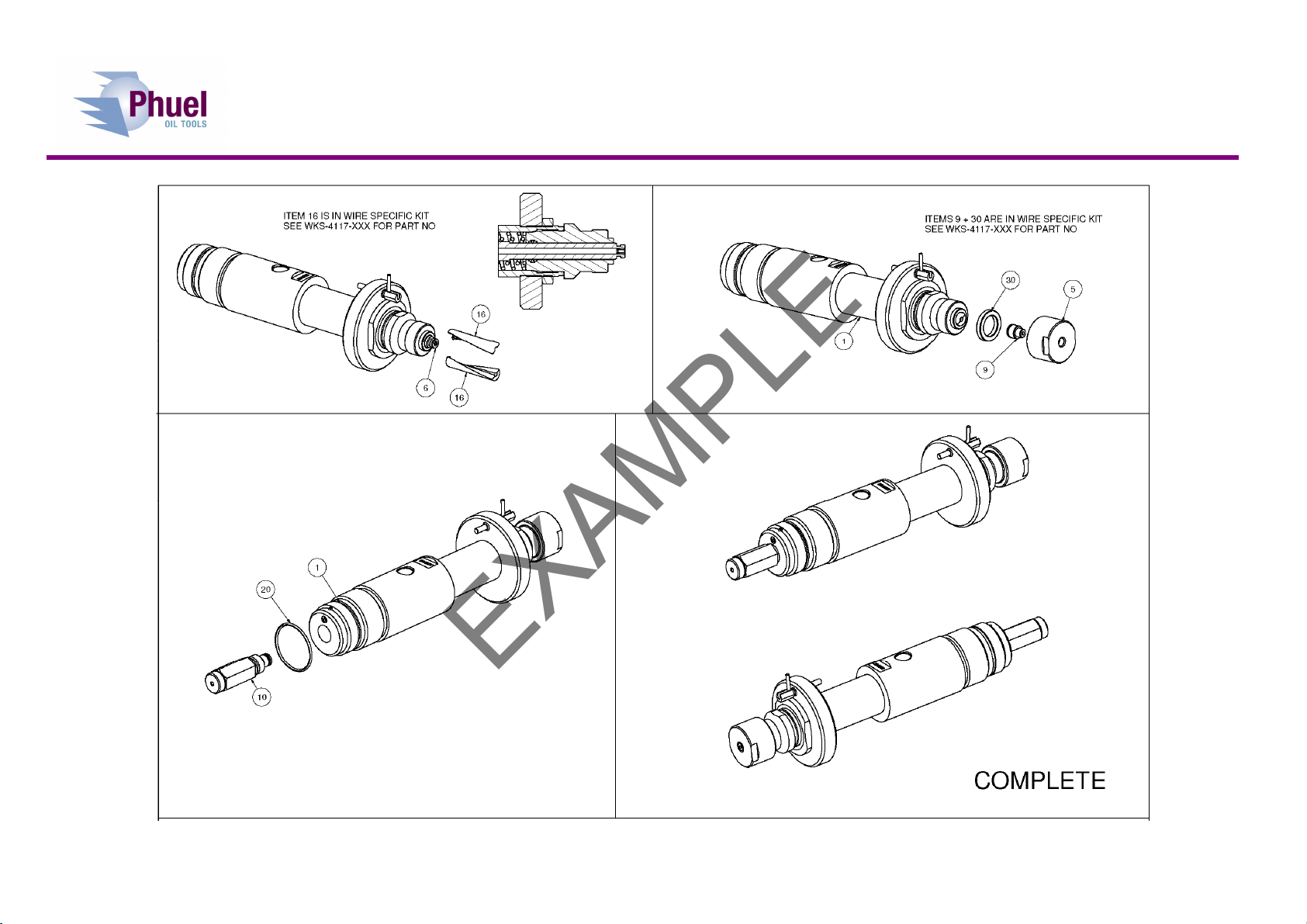 Phuel
OIL TOOLS

ITEM 16 IS IN WIRE SPECIFIC KIT
SEE WKS-4117-XXX FOR PART NO

16
6
16

ITEMS 9 + 30 ARE IN WIRE SPECIFIC KIT
SEE WKS-4117-XXX FOR PART NO

30
5
1
9

1
20
10

COMPLETE

EXAMPLE