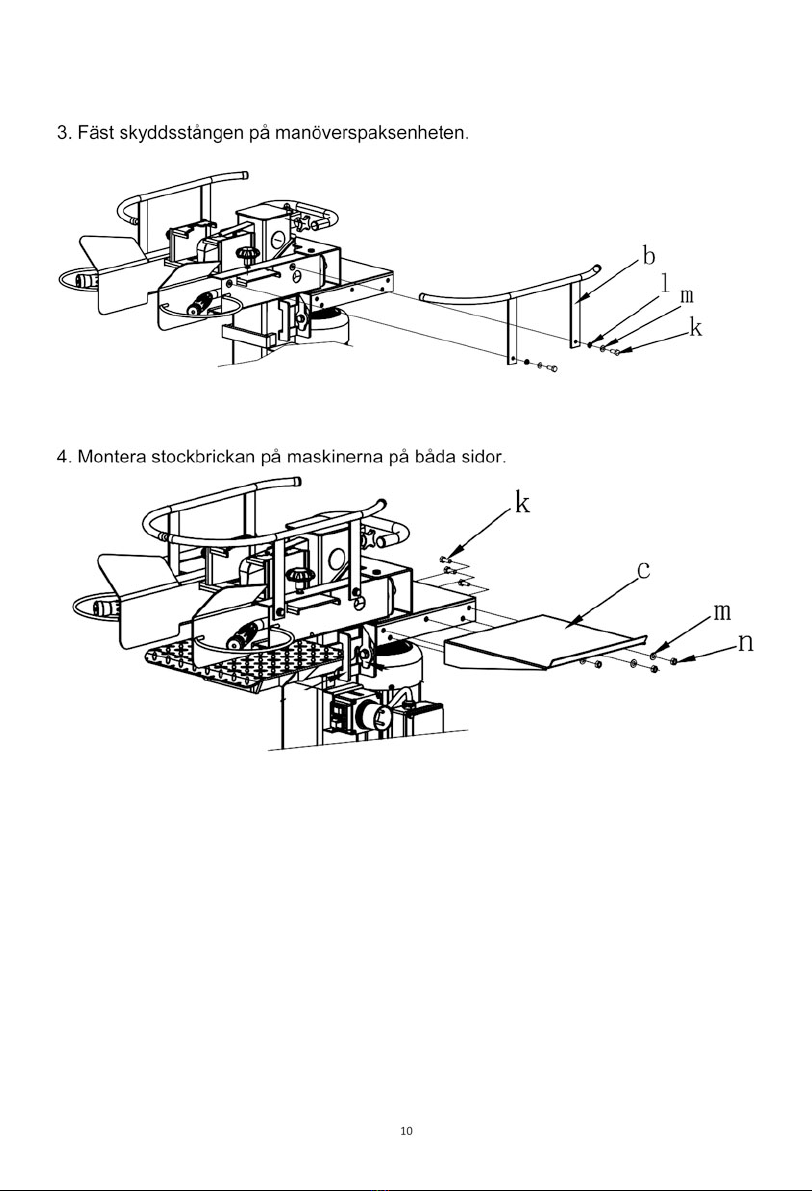 3. Fäst skyddsstången på manöverspaksenheten.

b
l
m
k

4. Montera stockbrickan på maskinerna på båda sidor.

k
c
m
n

10