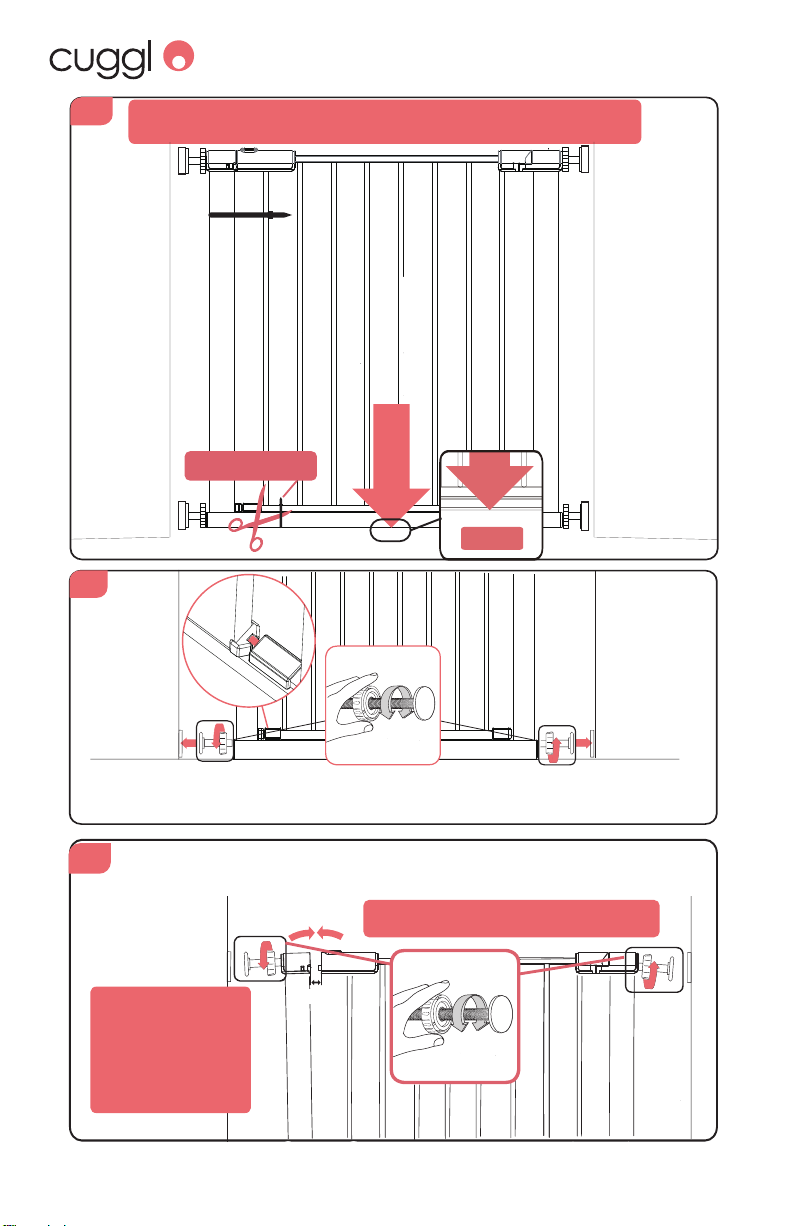 cuggl