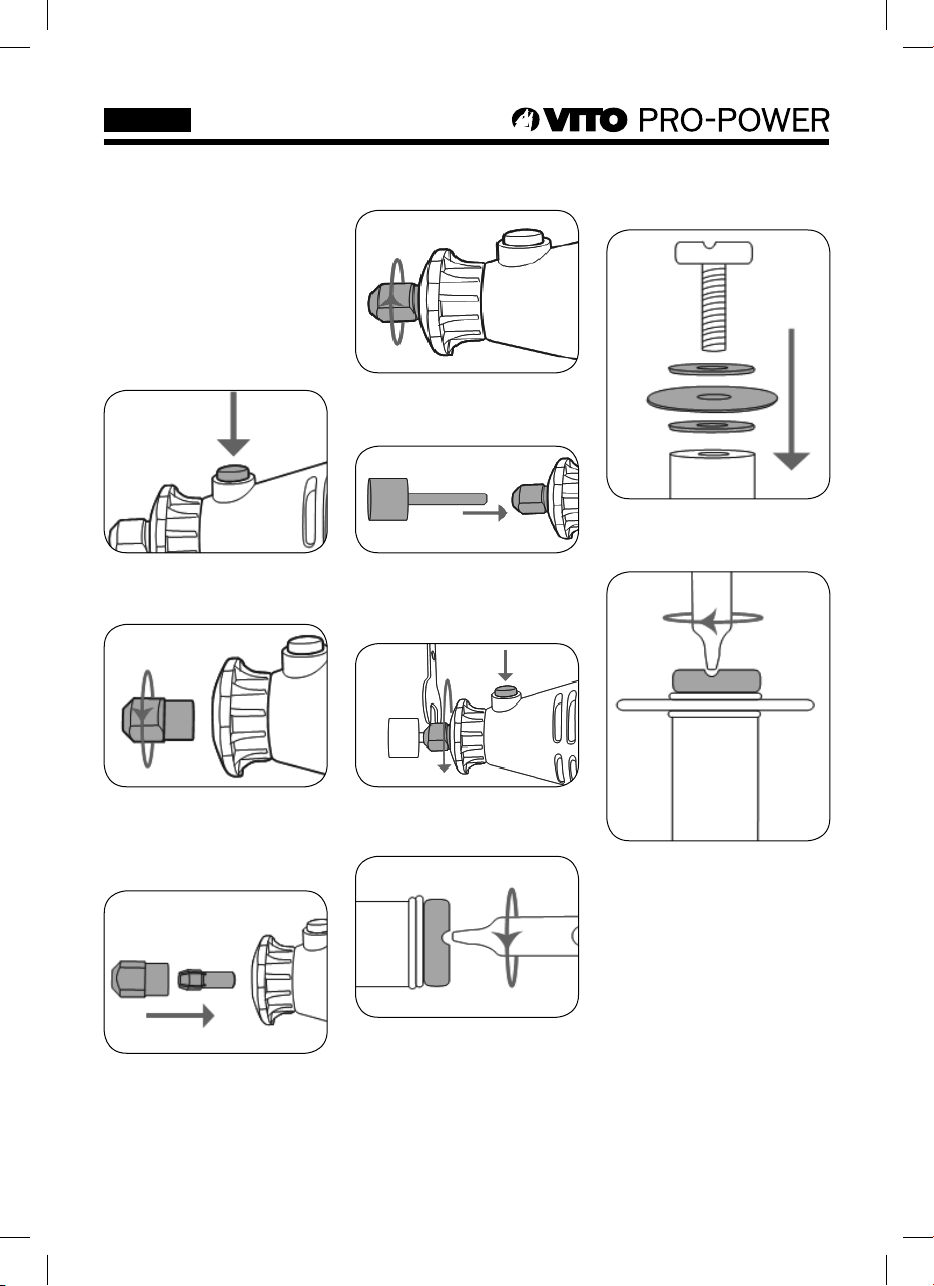 VITO PRO-POWER