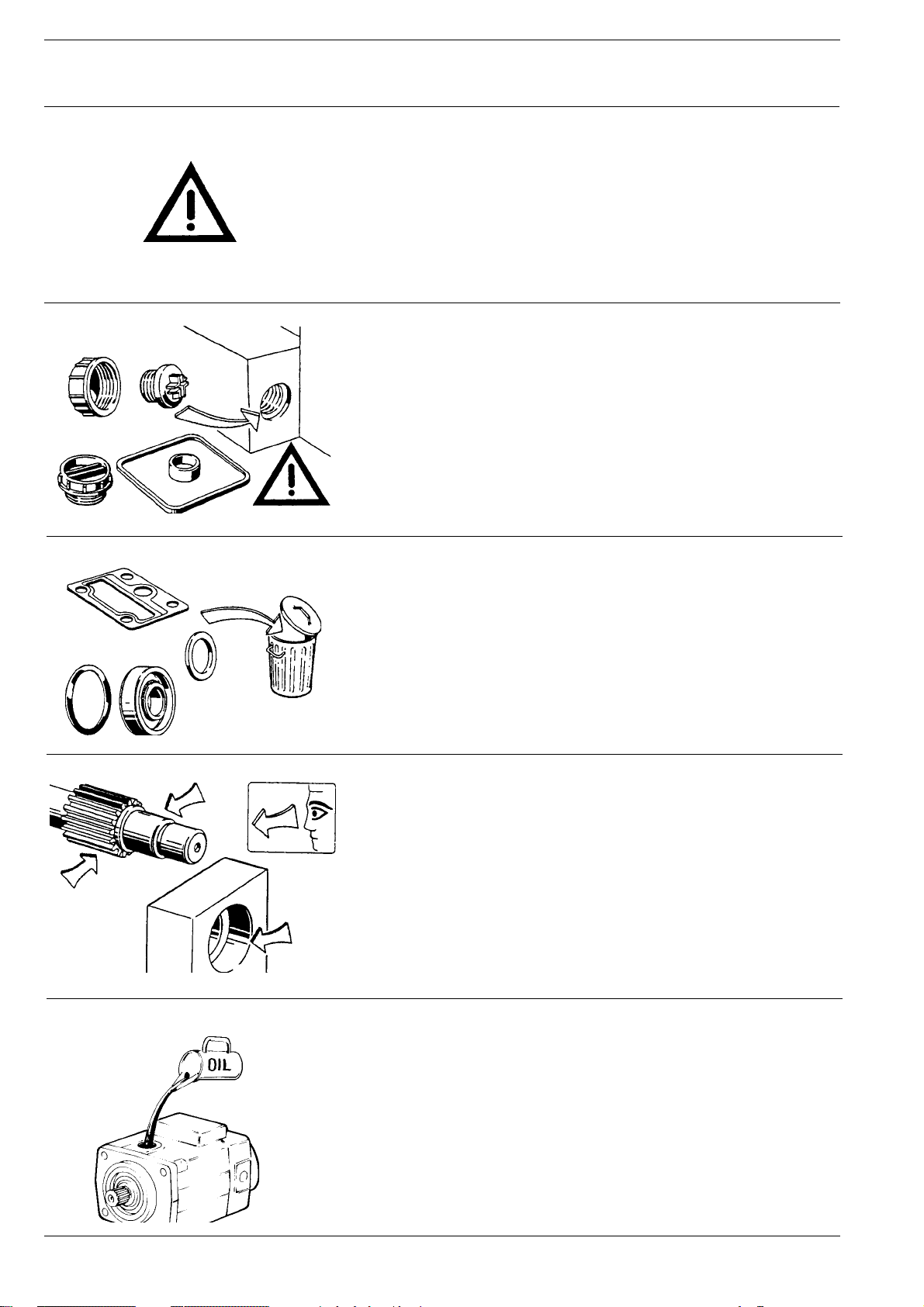 OIL