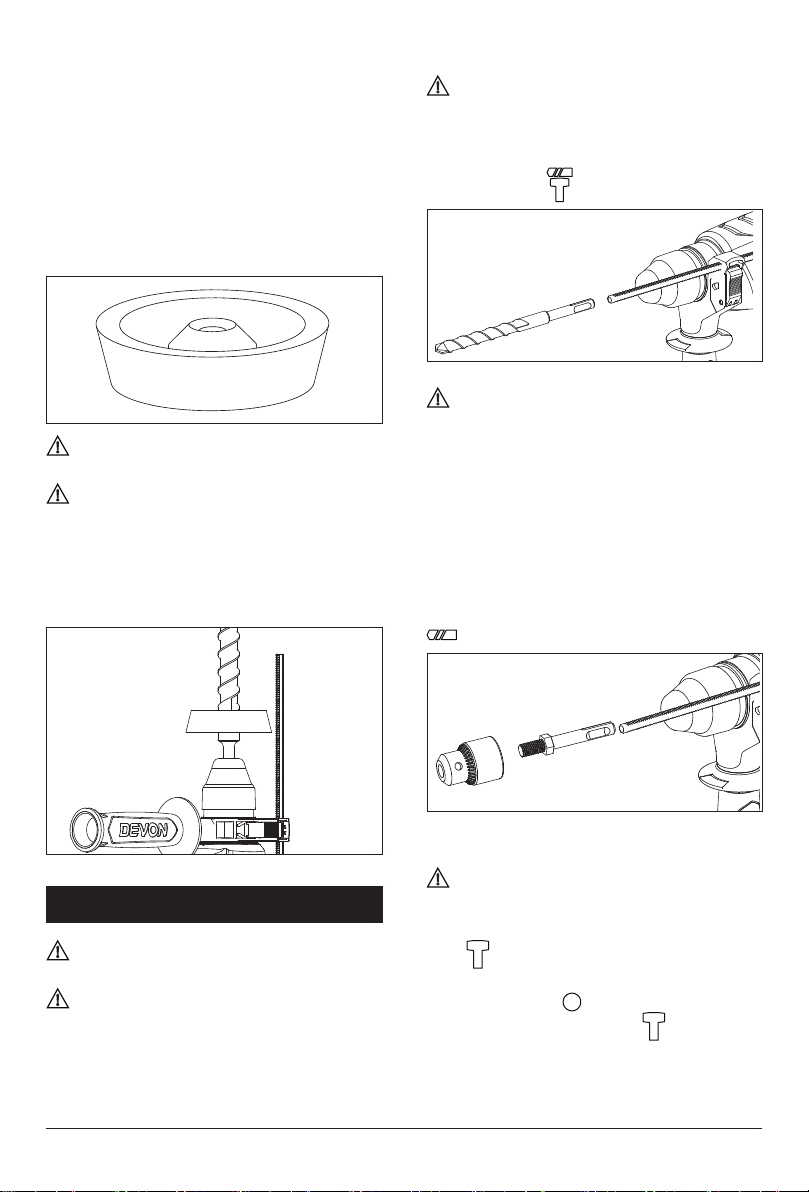 DEVON