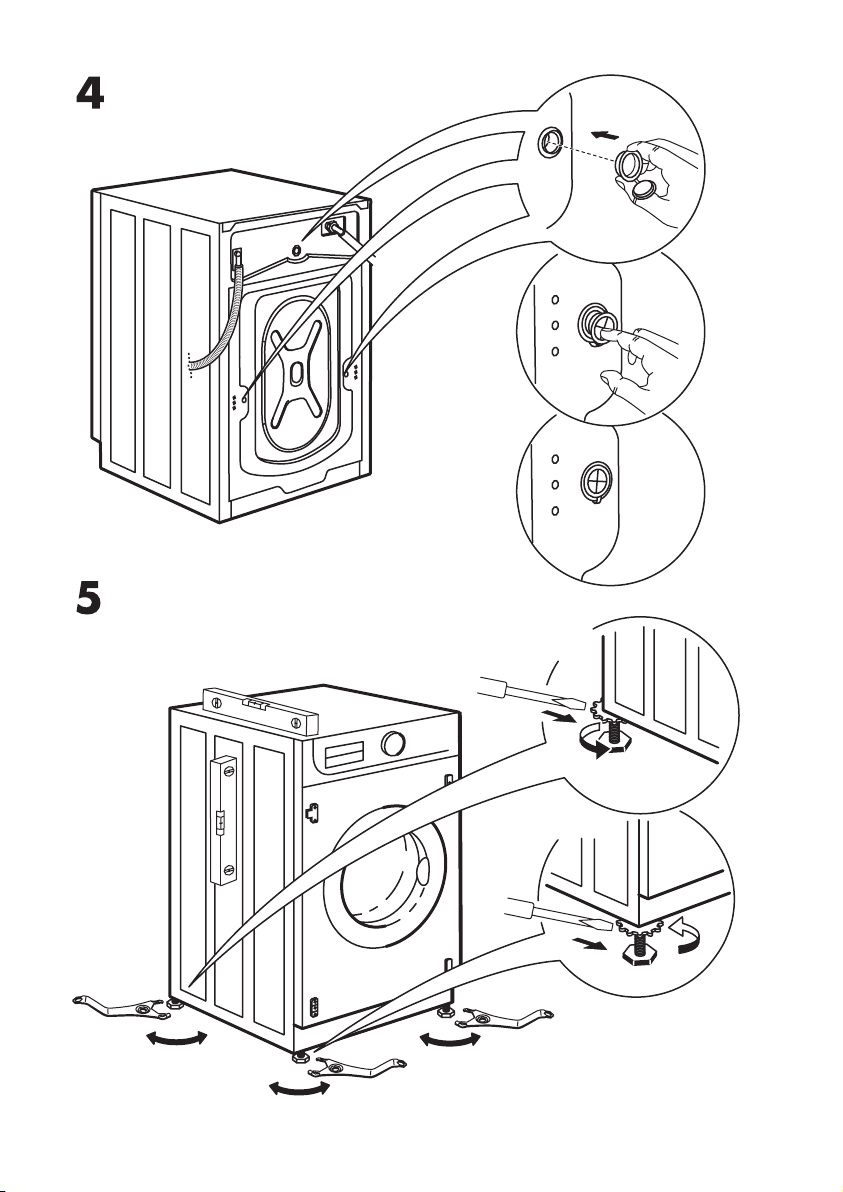 4

5