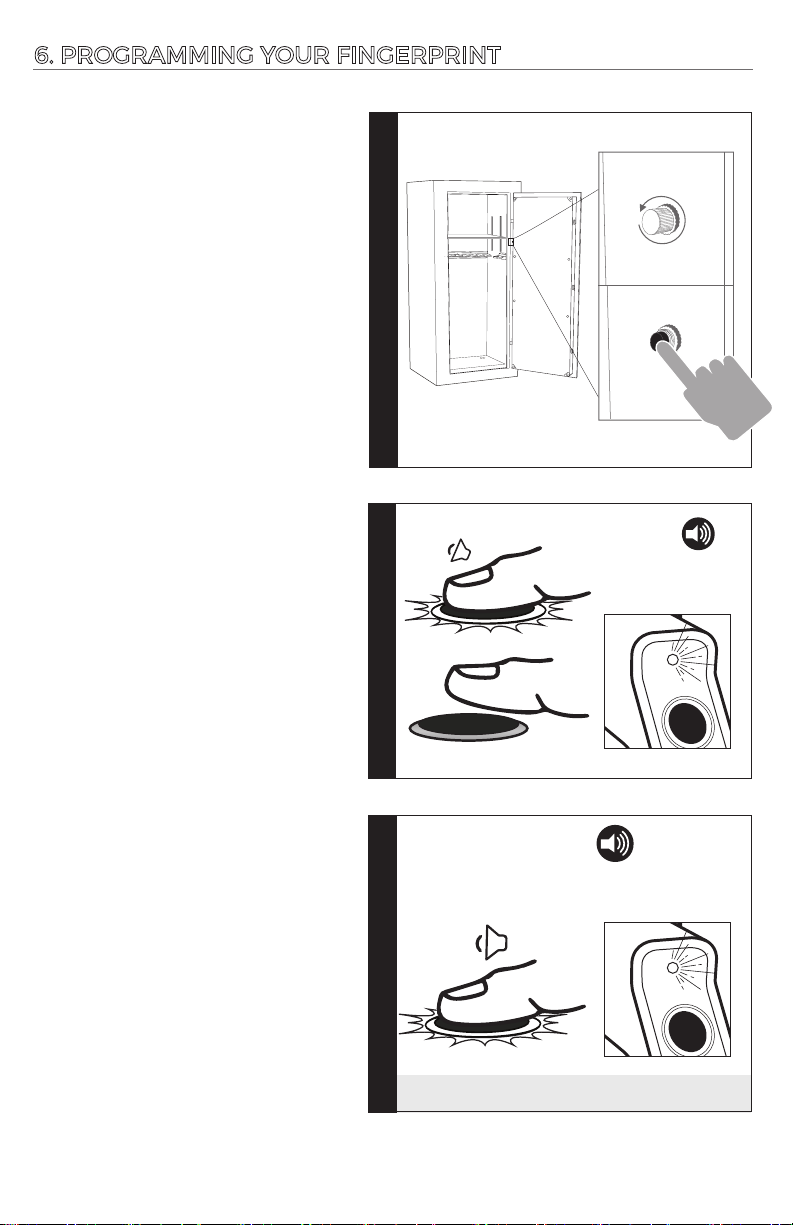 6. PROGRAMMING YOUR FINGERPRINT