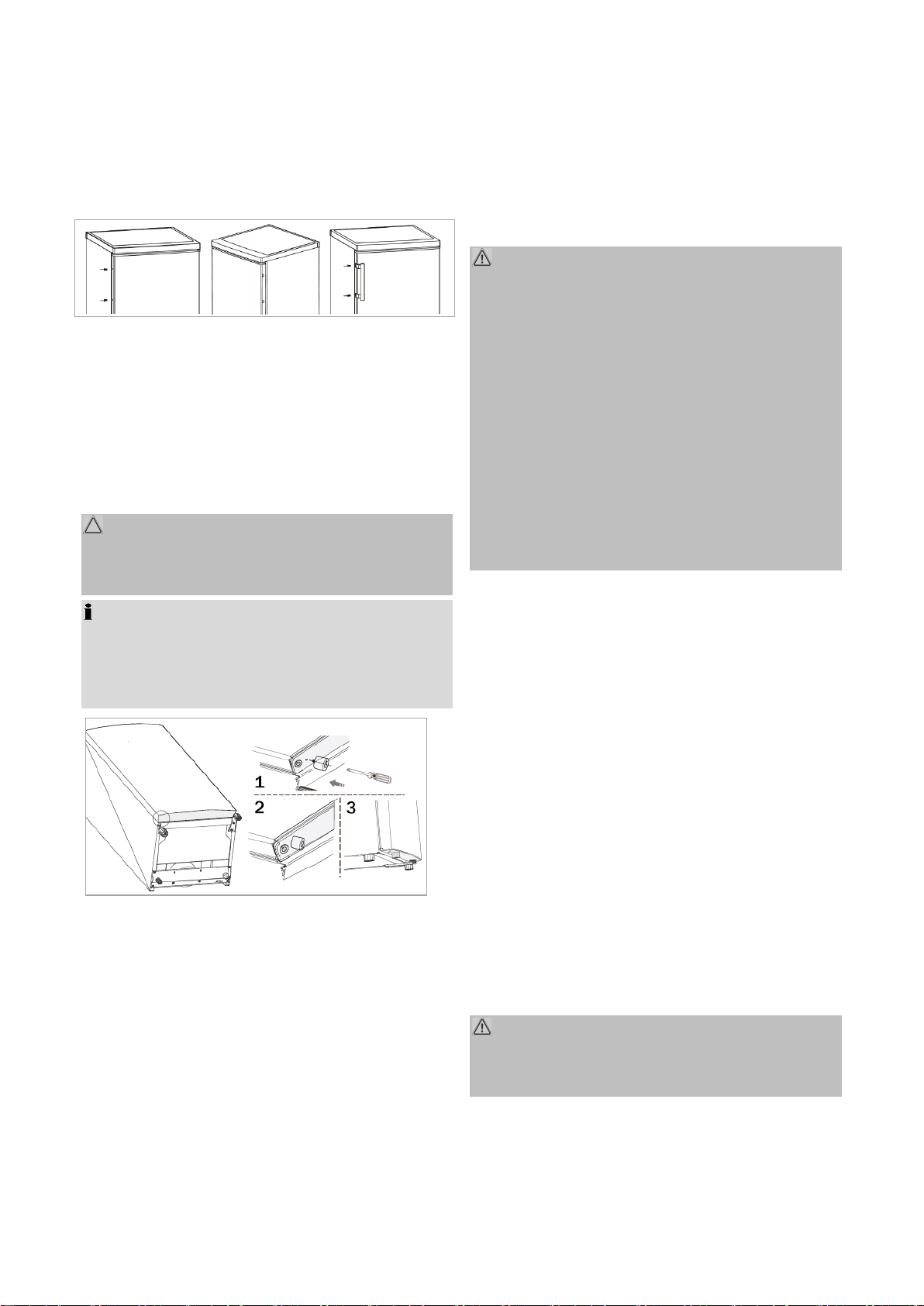 1

2 3