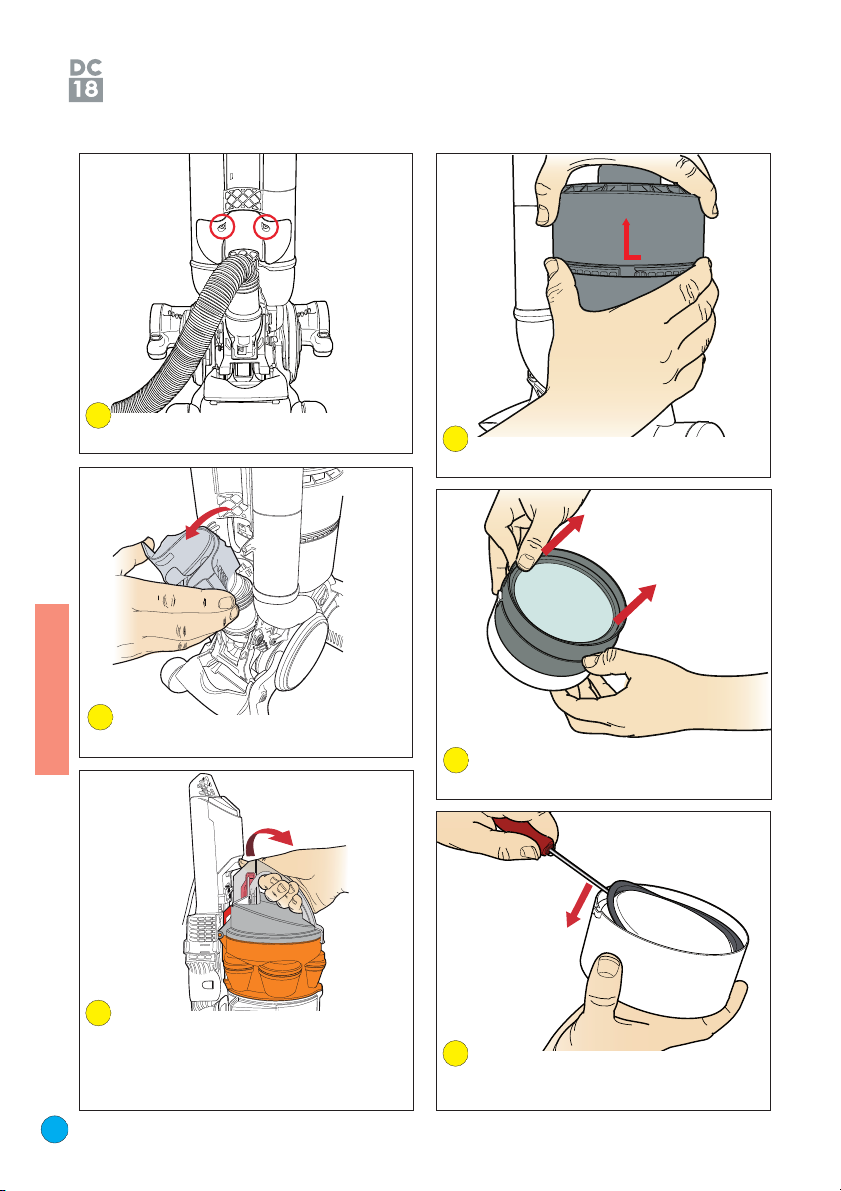 DC
18